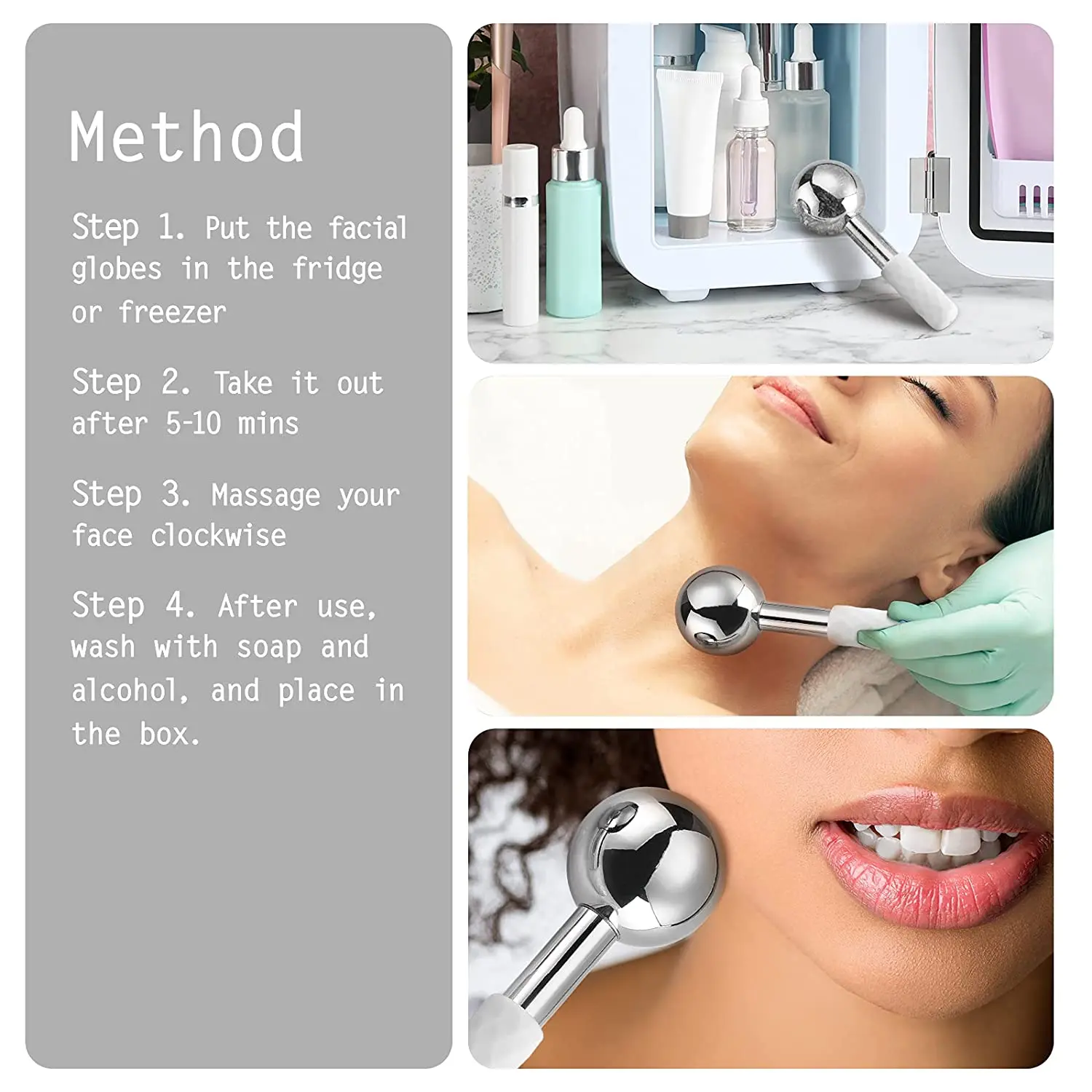 Method

Step 1. Put the facial globes in the fridge or freezer

Step 2. Take it out after 5-10 mins

Step 3. Massage your face clockwise

Step 4. After use, wash with soap and alcohol, and place in the box.