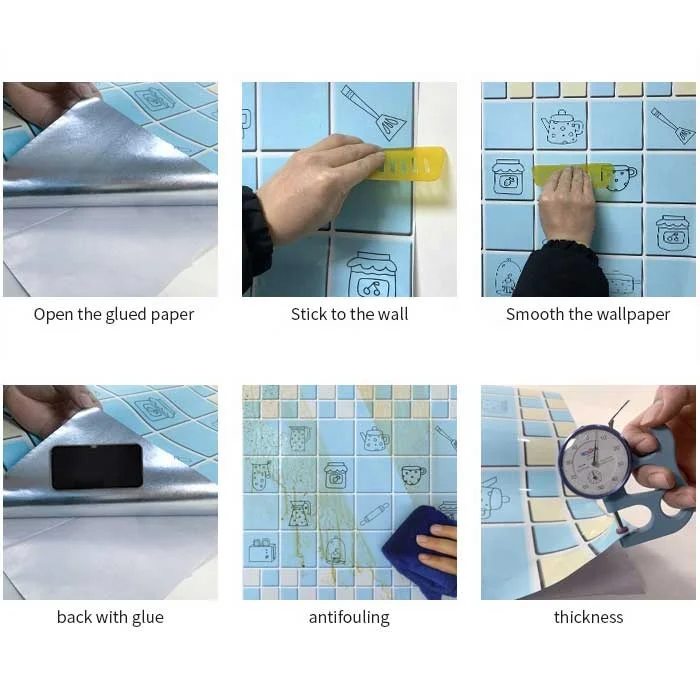 Open the glued paper

Stick to the wall

Smooth the wallpaper

back with glue

antifouling

thickness