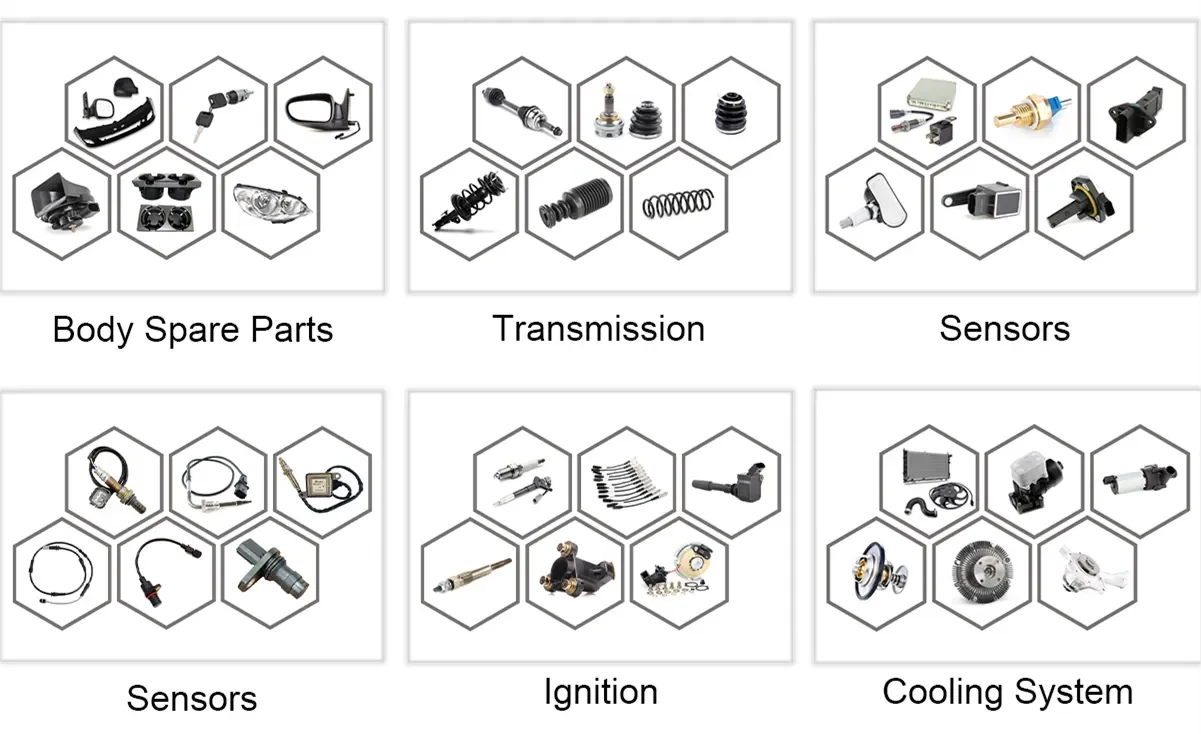 Body Spare Parts

Transmission

Sensors

Sensors

Ignition

Cooling System