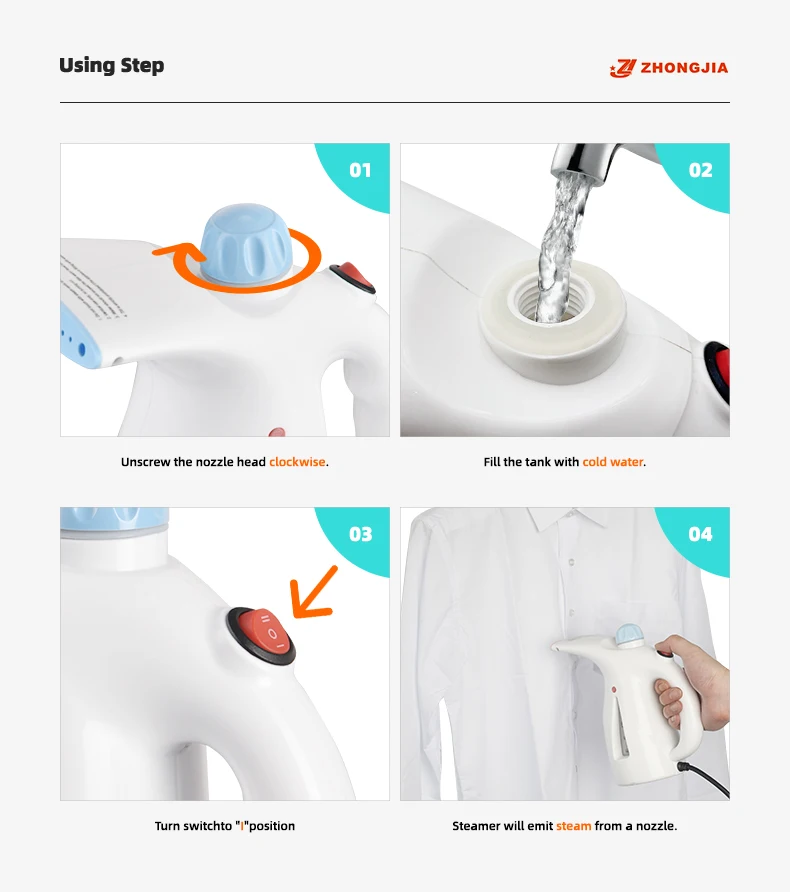 Using Step

ZHONGJIA

01

Unscrew the nozzle head clockwise.

02

Fill the tank with cold water.

03

Turn switchto "I"position

04

Steamer will emit steam from a nozzle.