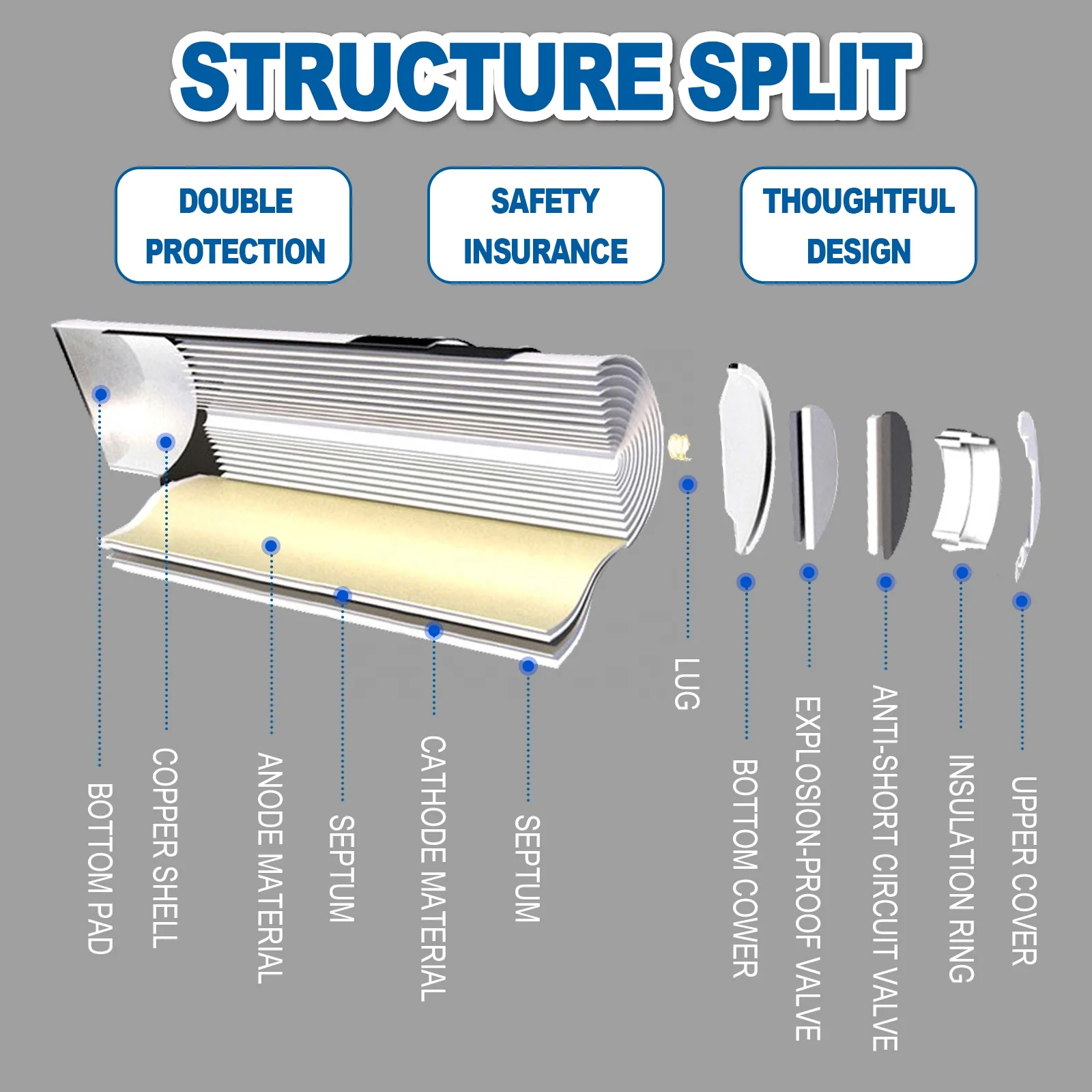 STRUCTURE SPLIT

DOUBLE PROTECTION

SAFETY INSURANCE

THOUGHTFUL DESIGN

BOTTOM PAD

COPPER SHELL

ANODE MATERIAL

SEPTUM

CATHODE MATERIAL

SEPTUM

LUG

BOTTOM COWER

EXPLOSION-PROOF VALVE

ANTI-SHORT CIRCUIT VALVE

INSULATION RING

UPPER COVER