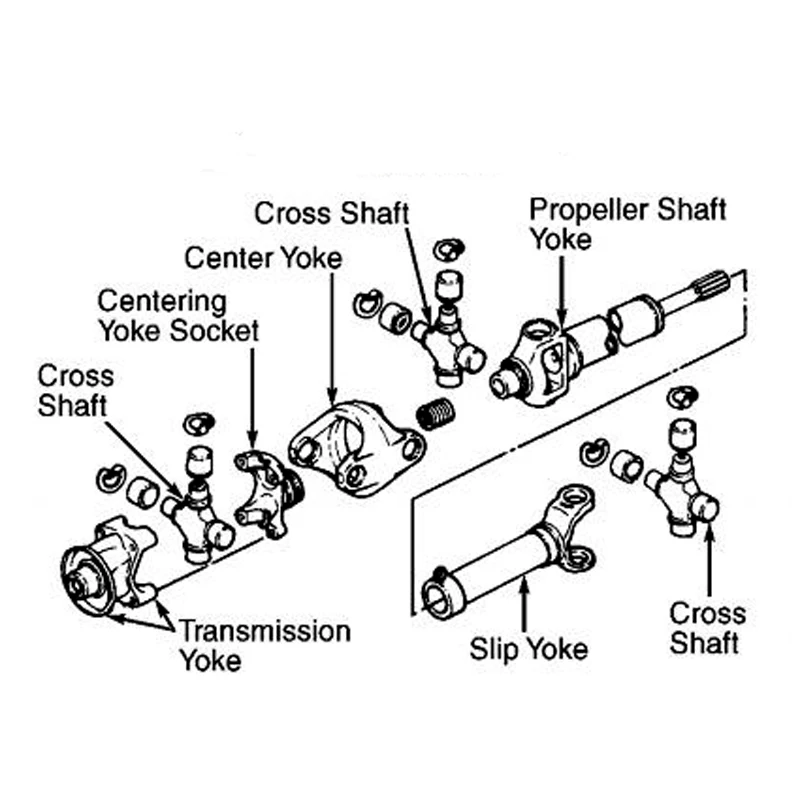 Cross Shaft

Propeller Shaft Yoke

Center Yoke

Centering Yoke Socket

Cross Shaft

Transmission Yoke

Slip Yoke

Cross Shaft