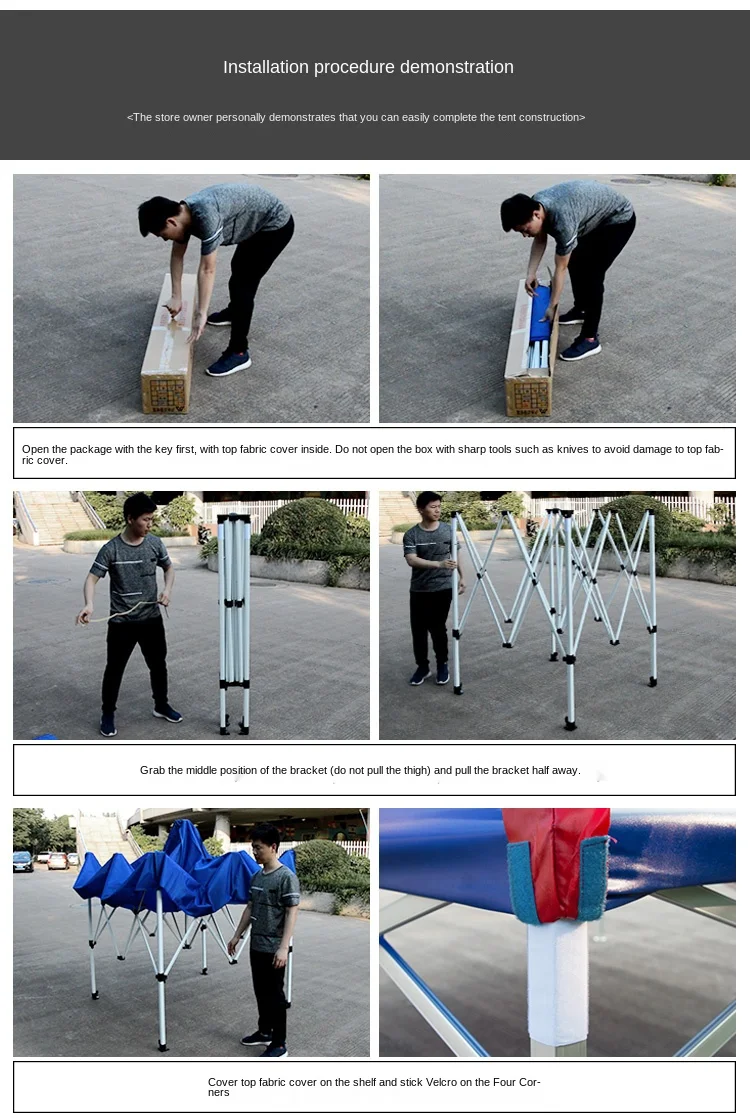 Installation procedure demonstration

<The store owner personally demonstrates that you can easily complete the tent construction>

Open the package with the key first, with top fabric cover inside. Do not open the box with sharp tools such as knives to avoid damage to top fabric cover.

Grab the middle position of the bracket (do not pull the thigh) and pull the bracket half away.

Cover top fabric cover on the shelf and stick Velcro on the Four Corners