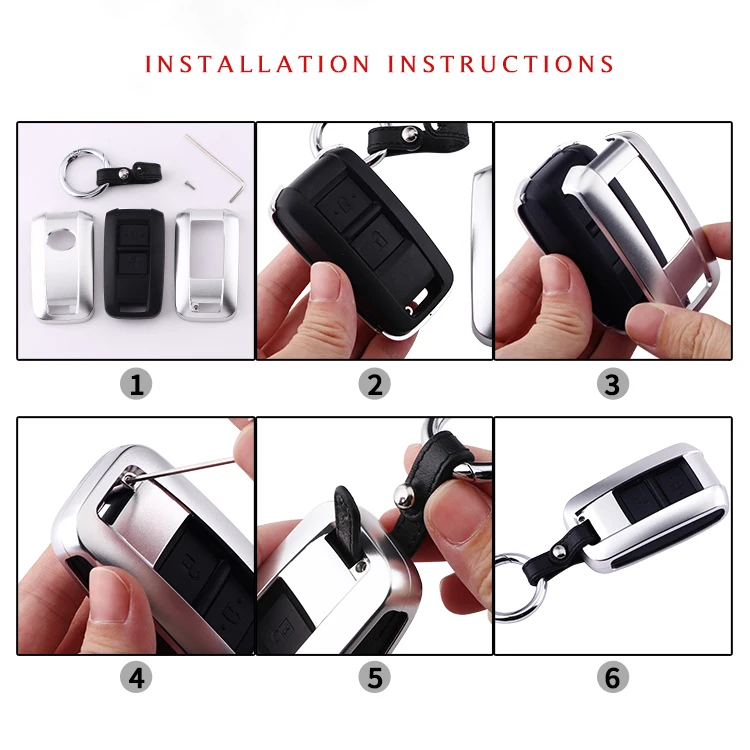 INSTALLATION INSTRUCTIONS

1

2

3

4

5

6