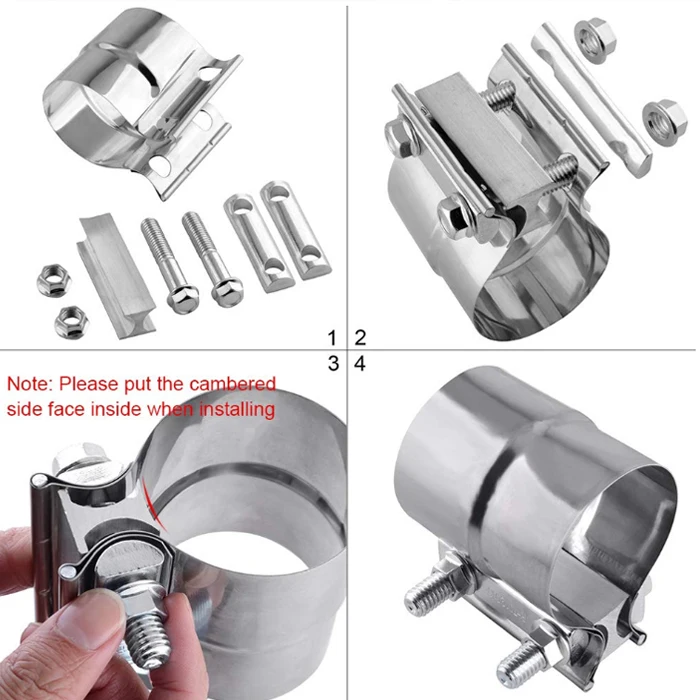 1 2
3 4

Note: Please put the cambered side face inside when installing