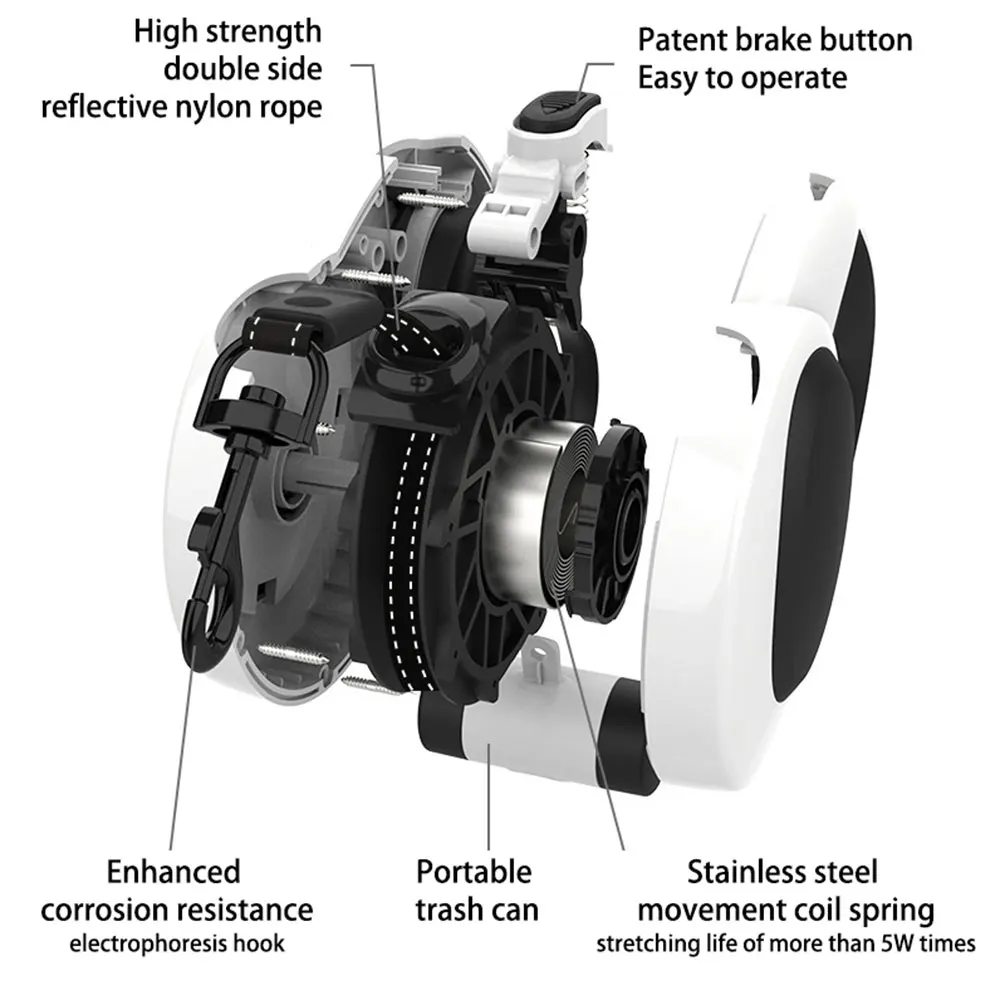 High strength double side reflective nylon rope

Patent brake button Easy to operate

Enhanced corrosion resistance
electrophoresis hook

Portable trash can

Stainless steel movement coil spring
stretching life of more than 5W times