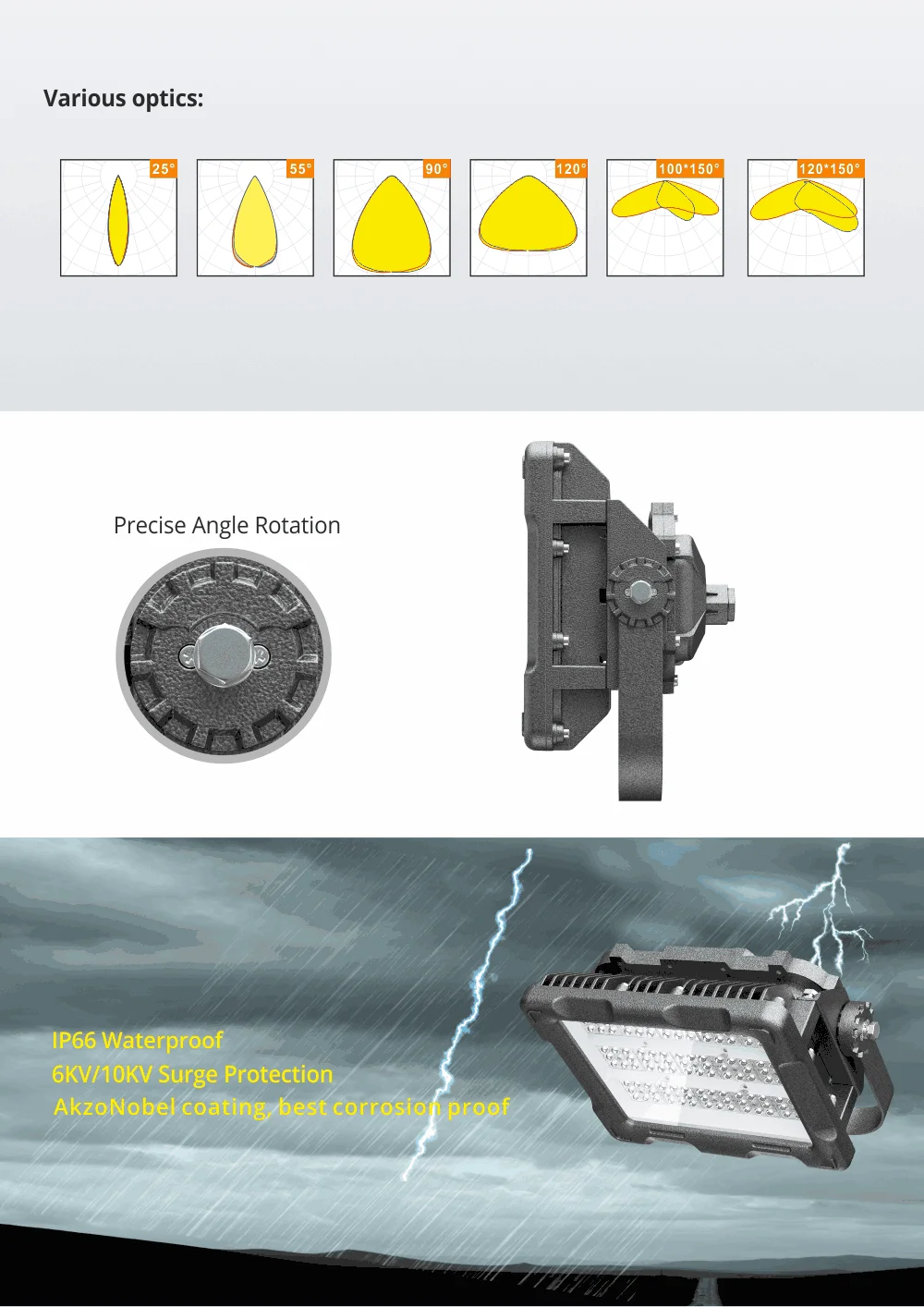 Various optics:

25°

55°

90°

120°

100*150°

120*150°

Precise Angle Rotation

IP66 Waterproof
6KV/10KV Surge Protection
AkzoNobel coating, best corrosion proof