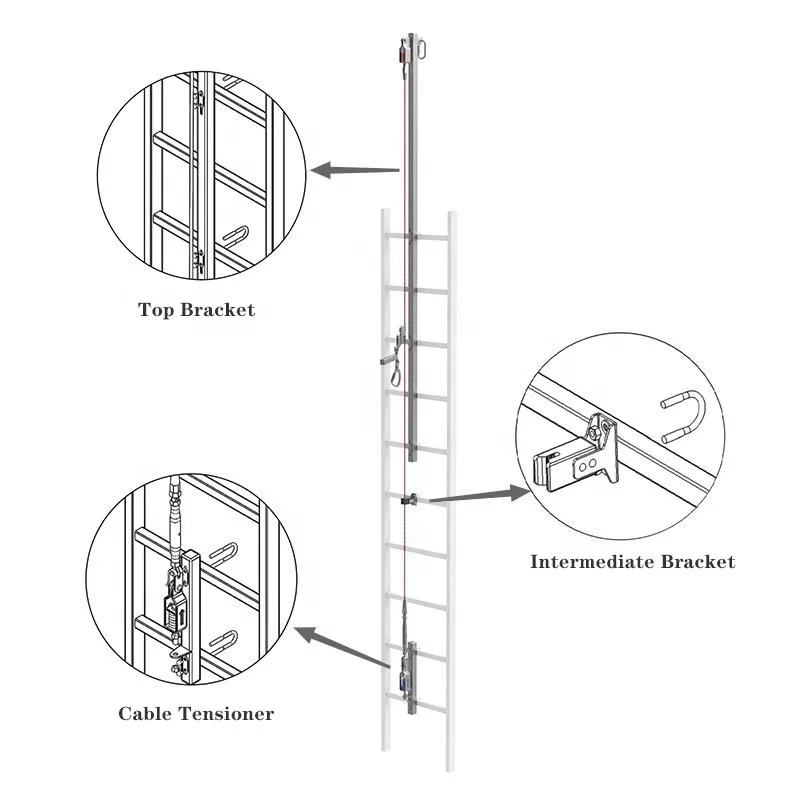 Top Bracket

Intermediate Bracket

Cable Tensioner