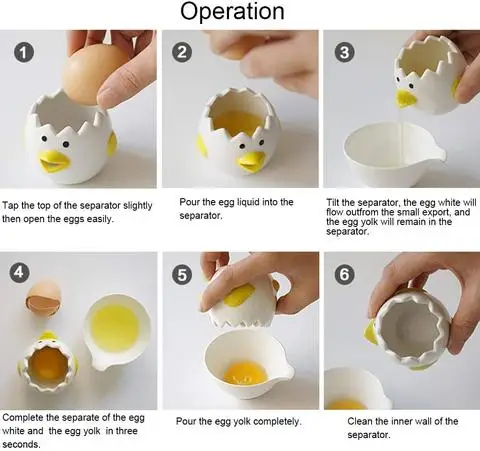 Operation

1

Tap the top of the separator slightly then open the eggs easily.

2

Pour the egg liquid into the separator.

3

Tilt the separator, the egg white will flow outfrom the small export, and the egg yolk will remain in the separator.

4

Complete the separate of the egg white and the egg yolk in three seconds.

5

Pour the egg yolk completely.

6

Clean the inner wall of the separator.