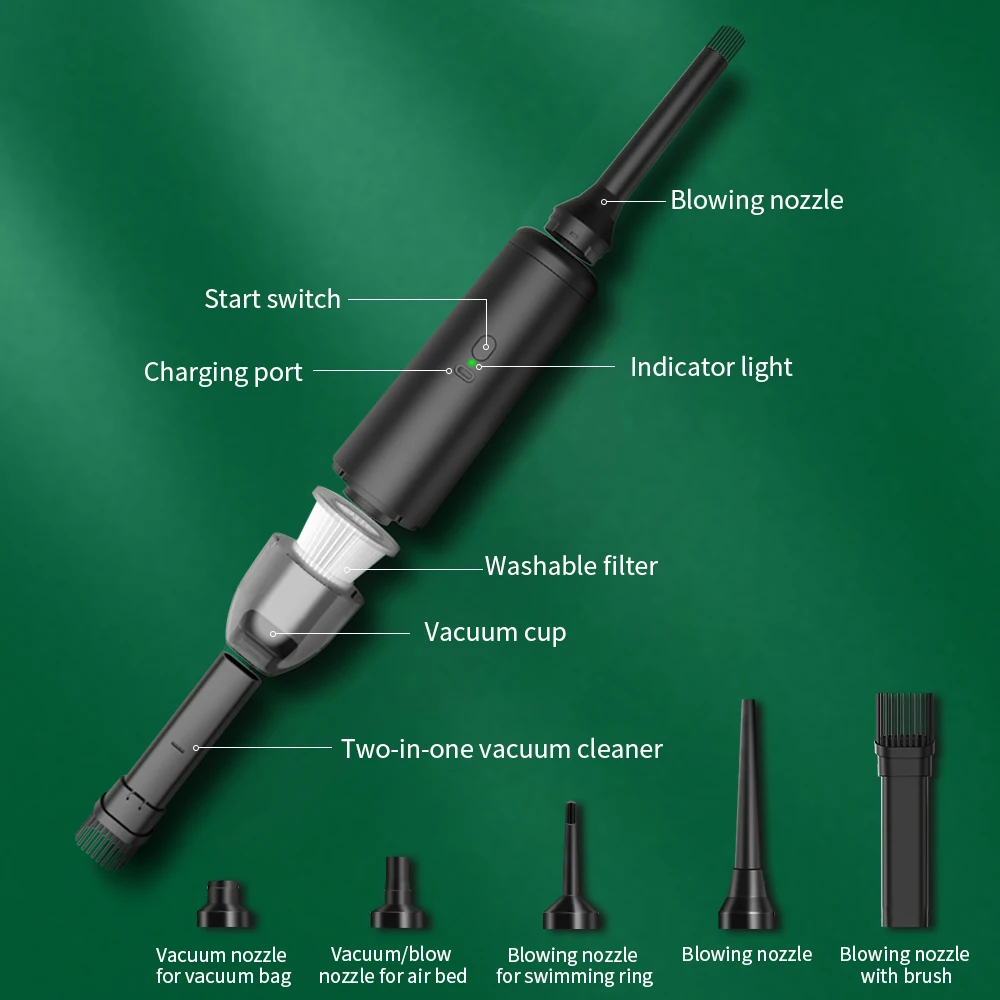 Blowing nozzle

Start switch

Charging port

Indicator light

Washable filter

Vacuum cup

Two-in-one vacuum cleaner

Vacuum nozzle for vacuum bag

Vacuum/blow nozzle for air bed

Blowing nozzle for swimming ring

Blowing nozzle

Blowing nozzle with brush