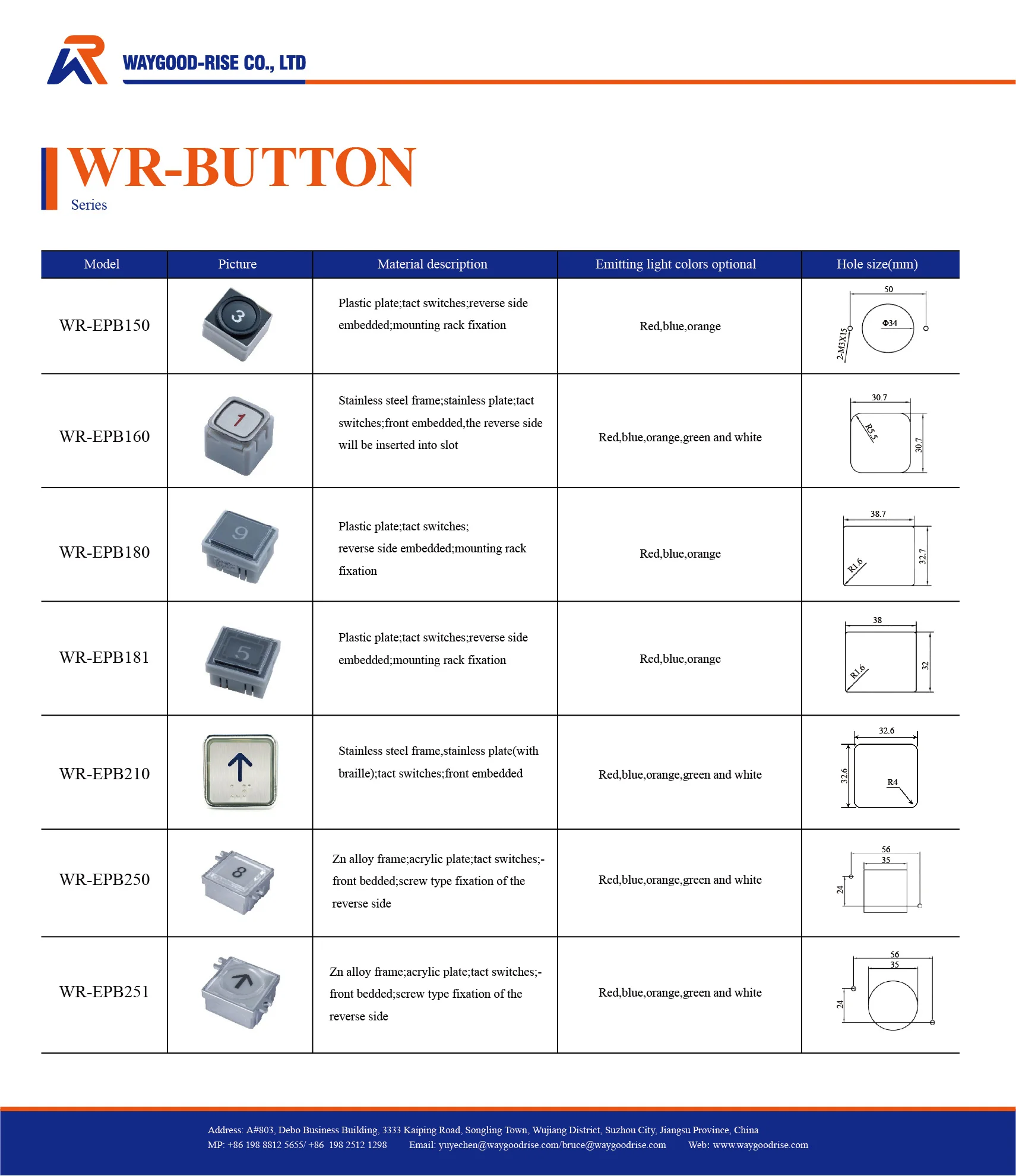 WAYGOOD-RISE CO., LTD

WR-BUTTON
Series

| Model | Picture | Material description | Emitting light colors optional | Hole size(mm) |
|---|---|---|---|---|
| WR-EPB150 | 3 | Plastic plate;tact switches;reverse side embedded;mounting rack fixation | Red,blue,orange | 50 Φ34 2-M3X15 |
| WR-EPB160 | 1 | Stainless steel frame;stainless plate;tact switches;front embedded,the reverse side will be inserted into slot | Red,blue,orange,green and white | 30.7 R5.5 30.7 |
| WR-EPB180 | 9 | Plastic plate;tact switches; reverse side embedded;mounting rack fixation | Red,blue,orange | 38.7 R1.6 32.7 |
| WR-EPB181 | 5 | Plastic plate;tact switches;reverse side embedded;mounting rack fixation | Red,blue,orange | 38 R1.6 32 |
| WR-EPB210 | | Stainless steel frame,stainless plate(with braille);tact switches;front embedded | Red,blue,orange,green and white | 32.6 32.6 R4 |
| WR-EPB250 | 8 | Zn alloy frame;acrylic plate;tact switches;-front bedded;screw type fixation of the reverse side | Red,blue,orange,green and white | 56 35 24 |
| WR-EPB251 | | Zn alloy frame;acrylic plate;tact switches;-front bedded;screw type fixation of the reverse side | Red,blue,orange,green and white | 56 35 24 |

Address: A#803, Debo Business Building, 3333 Kaiping Road, Songling Town, Wujiang District, Suzhou City, Jiangsu Province, China
MP: +86 198 8812 5655/ +86 198 2512 1298 Email: yuyechen@waygoodrise.com/bruce@waygoodrise.com Web: www.waygoodrise.com