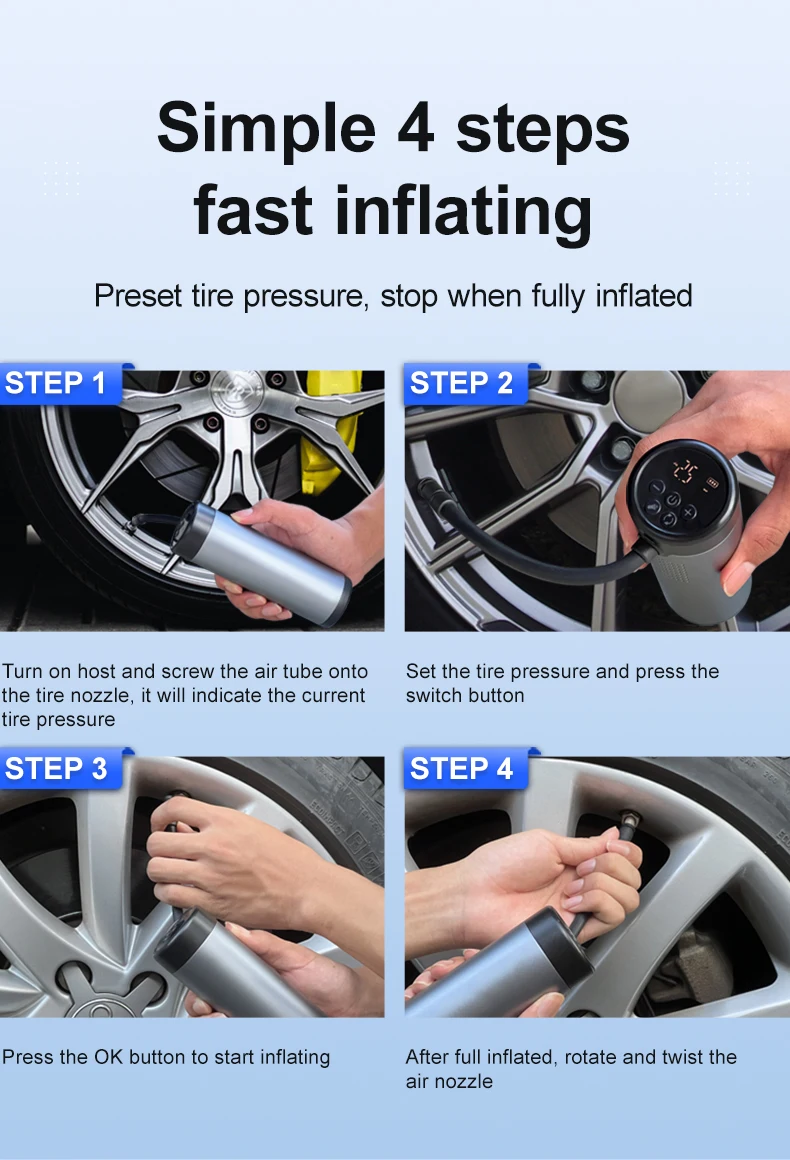 Simple 4 steps fast inflating

Preset tire pressure, stop when fully inflated

STEP 1

Turn on host and screw the air tube onto the tire nozzle, it will indicate the current tire pressure

STEP 2

Set the tire pressure and press the switch button

STEP 3

Press the OK button to start inflating

STEP 4

After full inflated, rotate and twist the air nozzle