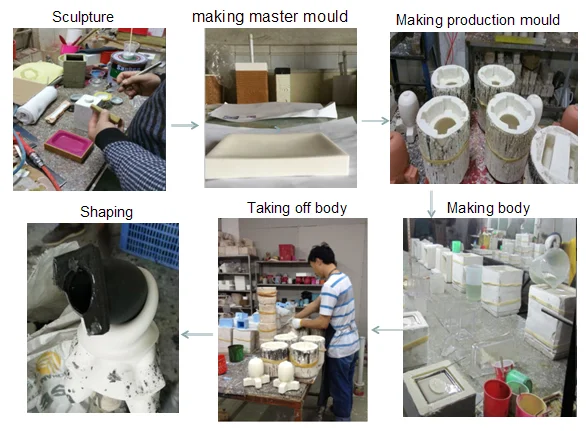 Sculpture

making master mould

Making production mould

Making body

Taking off body

Shaping