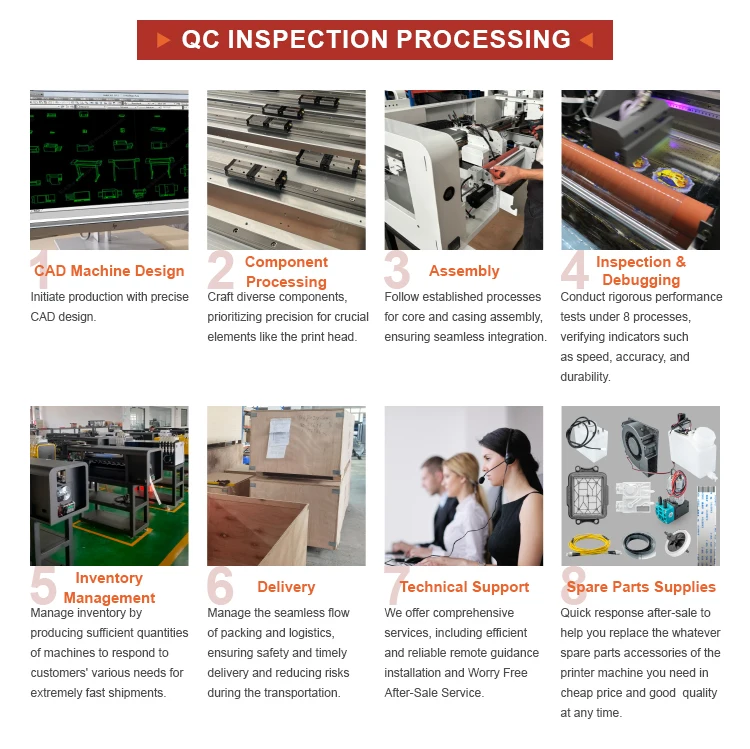 QC INSPECTION PROCESSING

1 CAD Machine Design
Initiate production with precise CAD design.

2 Component Processing
Craft diverse components, prioritizing precision for crucial elements like the print head.

3 Assembly
Follow established processes for core and casing assembly, ensuring seamless integration.

4 Inspection & Debugging
Conduct rigorous performance tests under 8 processes, verifying indicators such as speed, accuracy, and durability.

5 Inventory Management
Manage inventory by producing sufficient quantities of machines to respond to customers' various needs for extremely fast shipments.

6 Delivery
Manage the seamless flow of packing and logistics, ensuring safety and timely delivery and reducing risks during the transportation.

7 Technical Support
We offer comprehensive services, including efficient and reliable remote guidance installation and Worry Free After-Sale Service.

8 Spare Parts Supplies
Quick response after-sale to help you replace the whatever spare parts accessories of the printer machine you need in cheap price and good quality at any time.