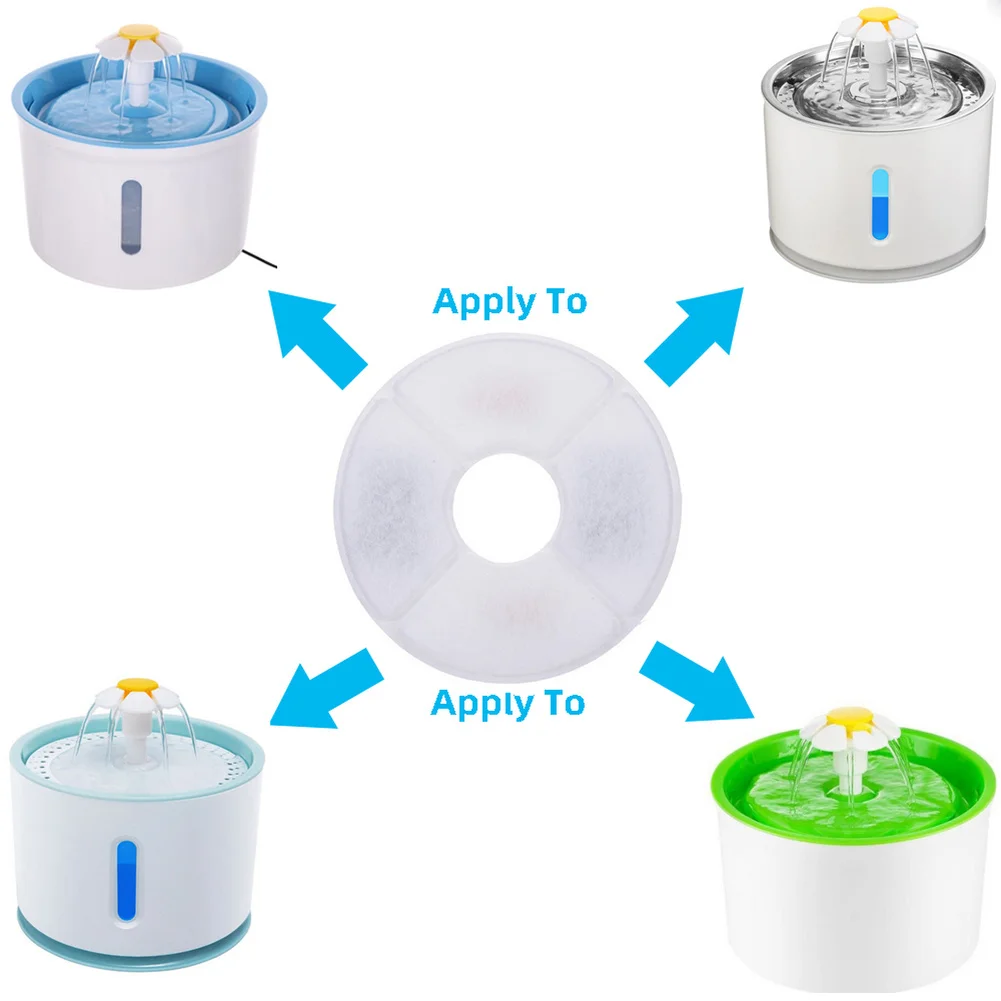 Apply To

Apply To