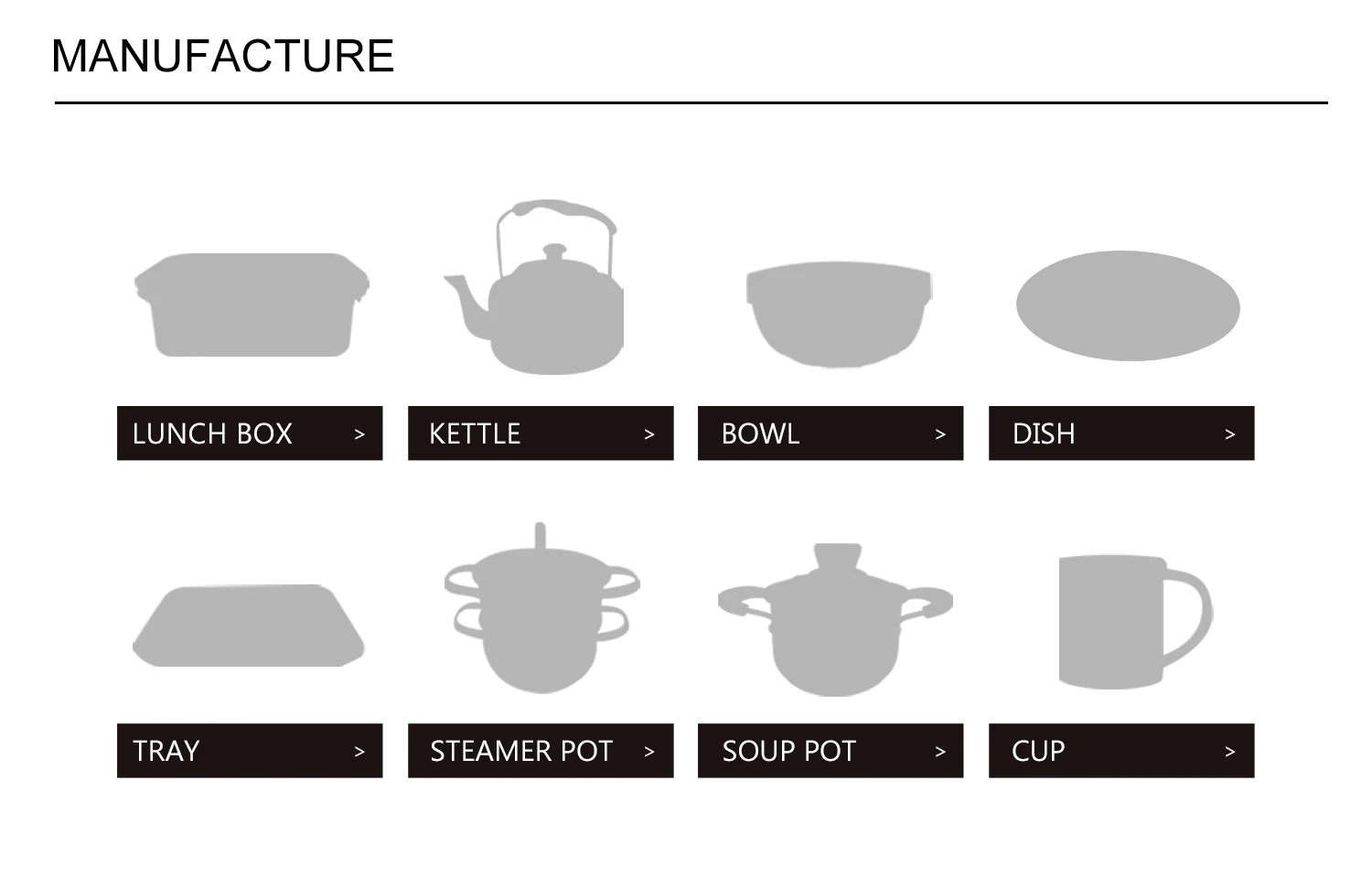 MANUFACTURE

LUNCH BOX >

KETTLE >

BOWL >

DISH >

TRAY >

STEAMER POT >

SOUP POT >

CUP >