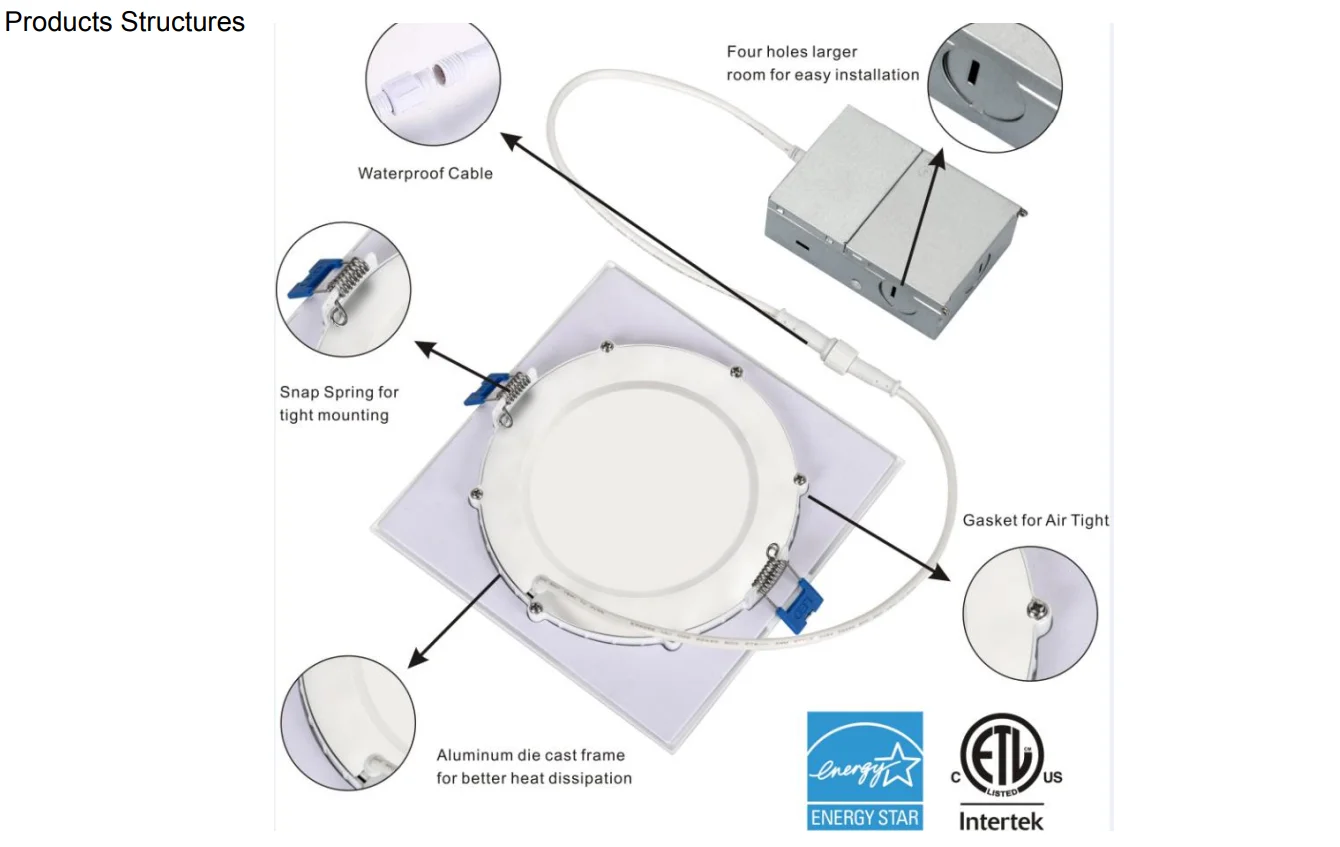 Products Structures

Four holes larger room for easy installation

Waterproof Cable

Snap Spring for tight mounting

Gasket for Air Tight

Aluminum die cast frame for better heat dissipation

energy

ENERGY STAR

C ETL US LISTED

Intertek