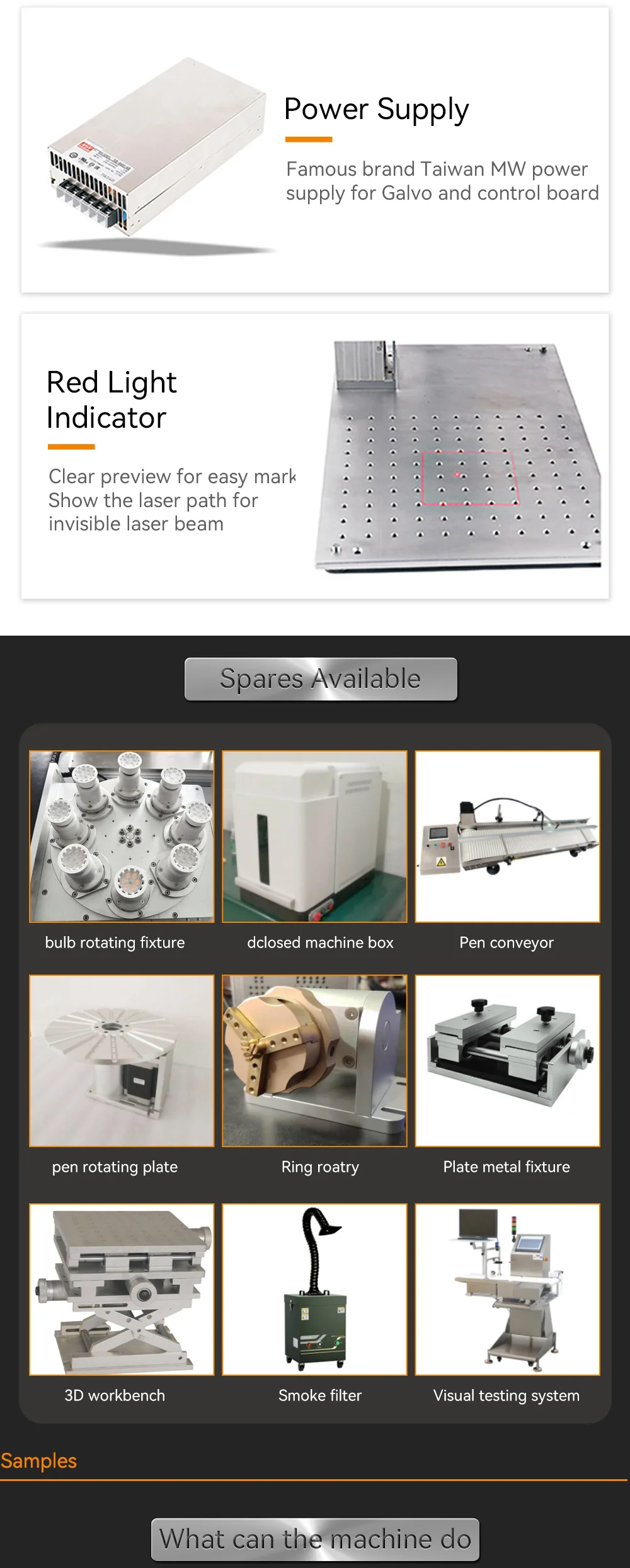 Power Supply

Famous brand Taiwan MW power supply for Galvo and control board

Red Light Indicator

Clear preview for easy mark Show the laser path for invisible laser beam

Spares Available

bulb rotating fixture

dclosed machine box

Pen conveyor

pen rotating plate

Ring roatry

Plate metal fixture

3D workbench

Smoke filter

Visual testing system

Samples

What can the machine do