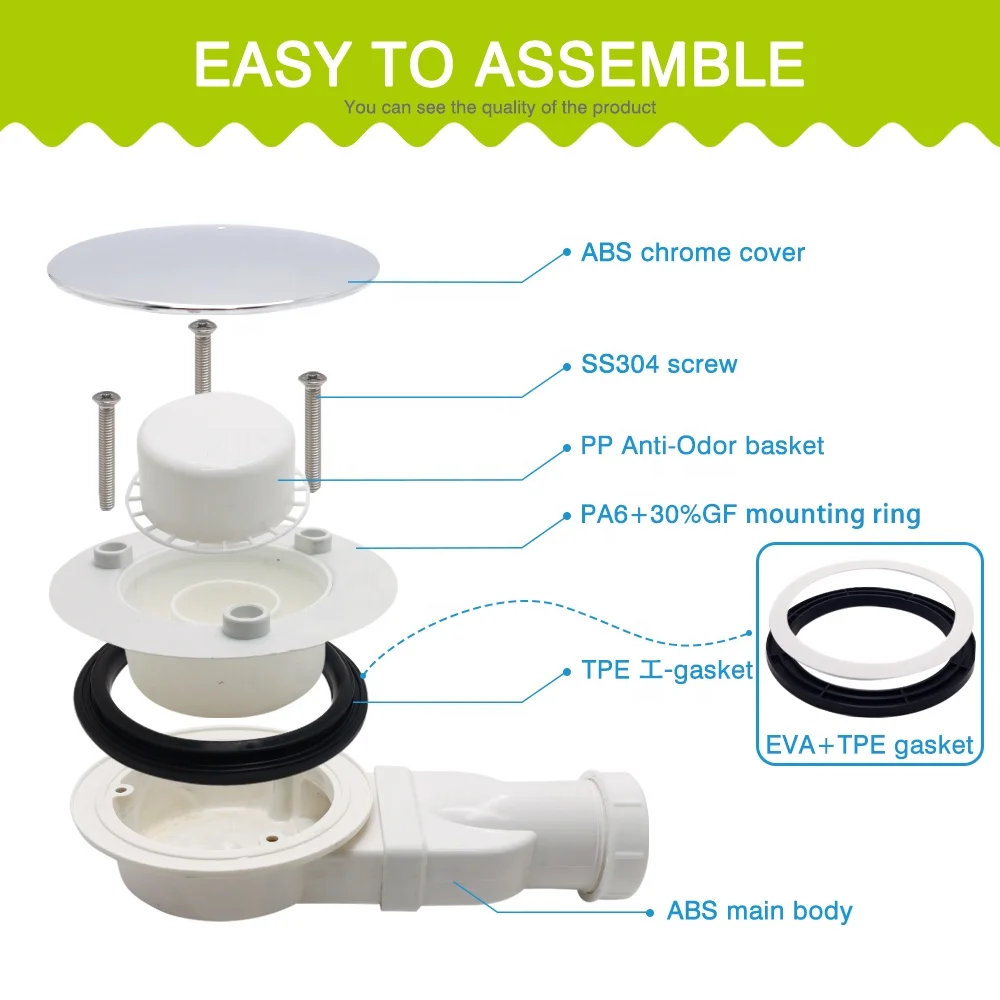 EASY TO ASSEMBLE
You can see the quality of the product

ABS chrome cover

SS304 screw

PP Anti-Odor basket

PA6+30%GF mounting ring

TPE 工-gasket

EVA+TPE gasket

ABS main body