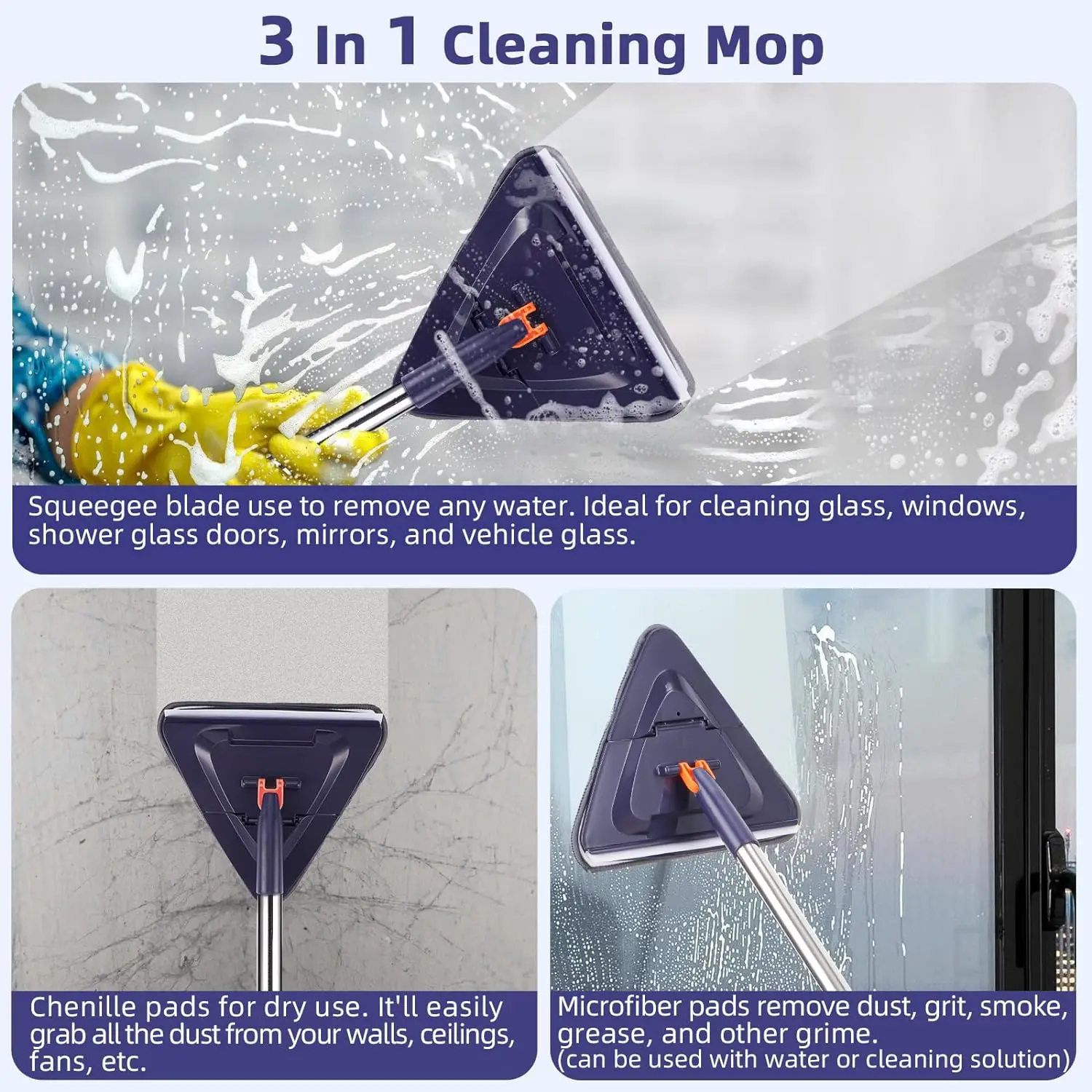 3 In 1 Cleaning Mop

Squeegee blade use to remove any water. Ideal for cleaning glass, windows, shower glass doors, mirrors, and vehicle glass.

Chenille pads for dry use. It'll easily grab all the dust from your walls, ceilings, fans, etc.

Microfiber pads remove dust, grit, smoke, grease, and other grime. (can be used with water or cleaning solution)