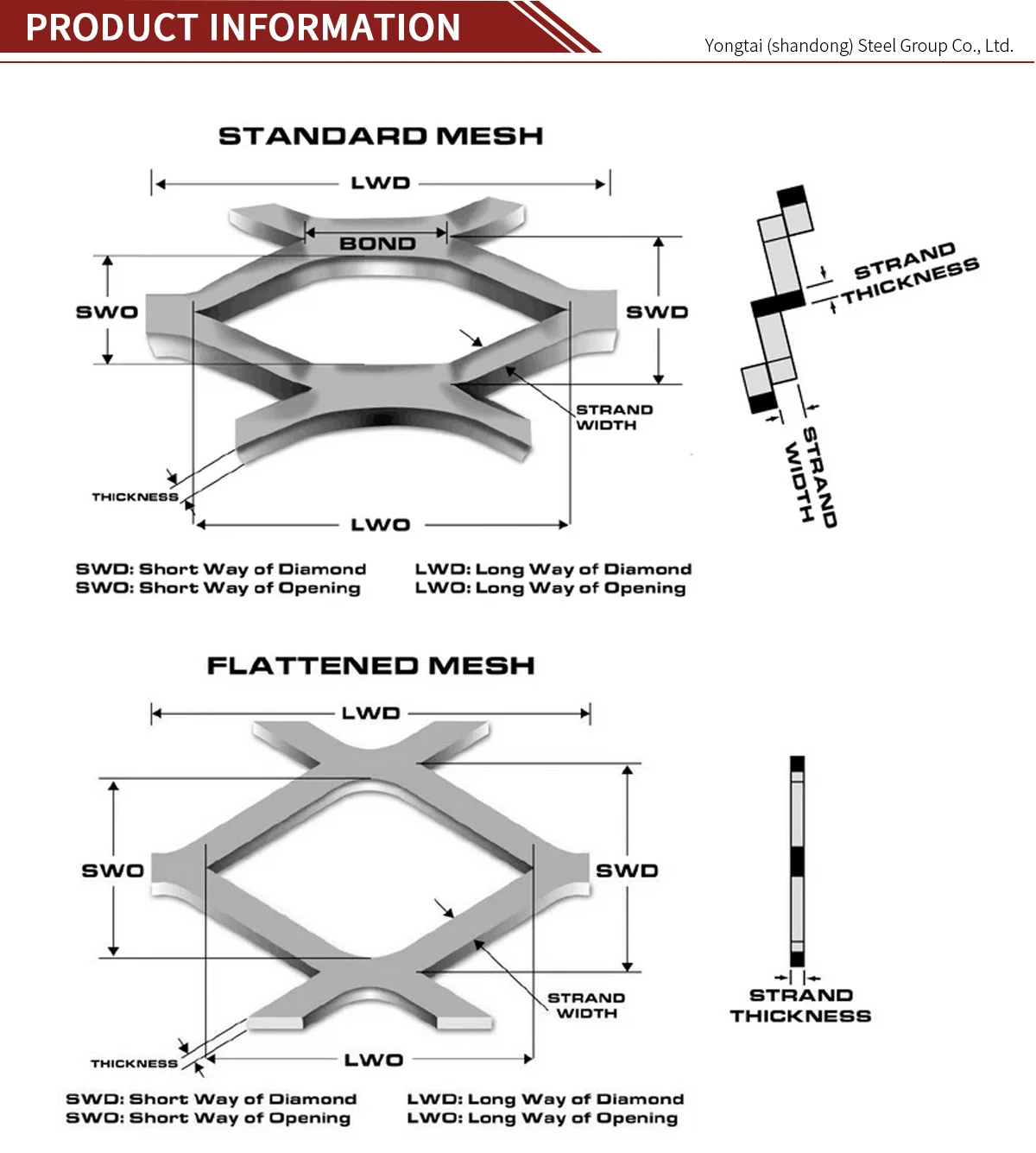 PRODUCT INFORMATION

Yongtai (shandong) Steel Group Co., Ltd.

STANDARD MESH

LWD

BOND

SWO

SWD

STRAND WIDTH

THICKNESS

LWO

STRAND THICKNESS

STRAND WIDTH

SWD: Short Way of Diamond
SWO: Short Way of Opening

LWD: Long Way of Diamond
LWO: Long Way of Opening

FLATTENED MESH

LWD

SWO

SWD

STRAND WIDTH

THICKNESS

LWO

STRAND THICKNESS

SWD: Short Way of Diamond
SWO: Short Way of Opening

LWD: Long Way of Diamond
LWO: Long Way of Opening