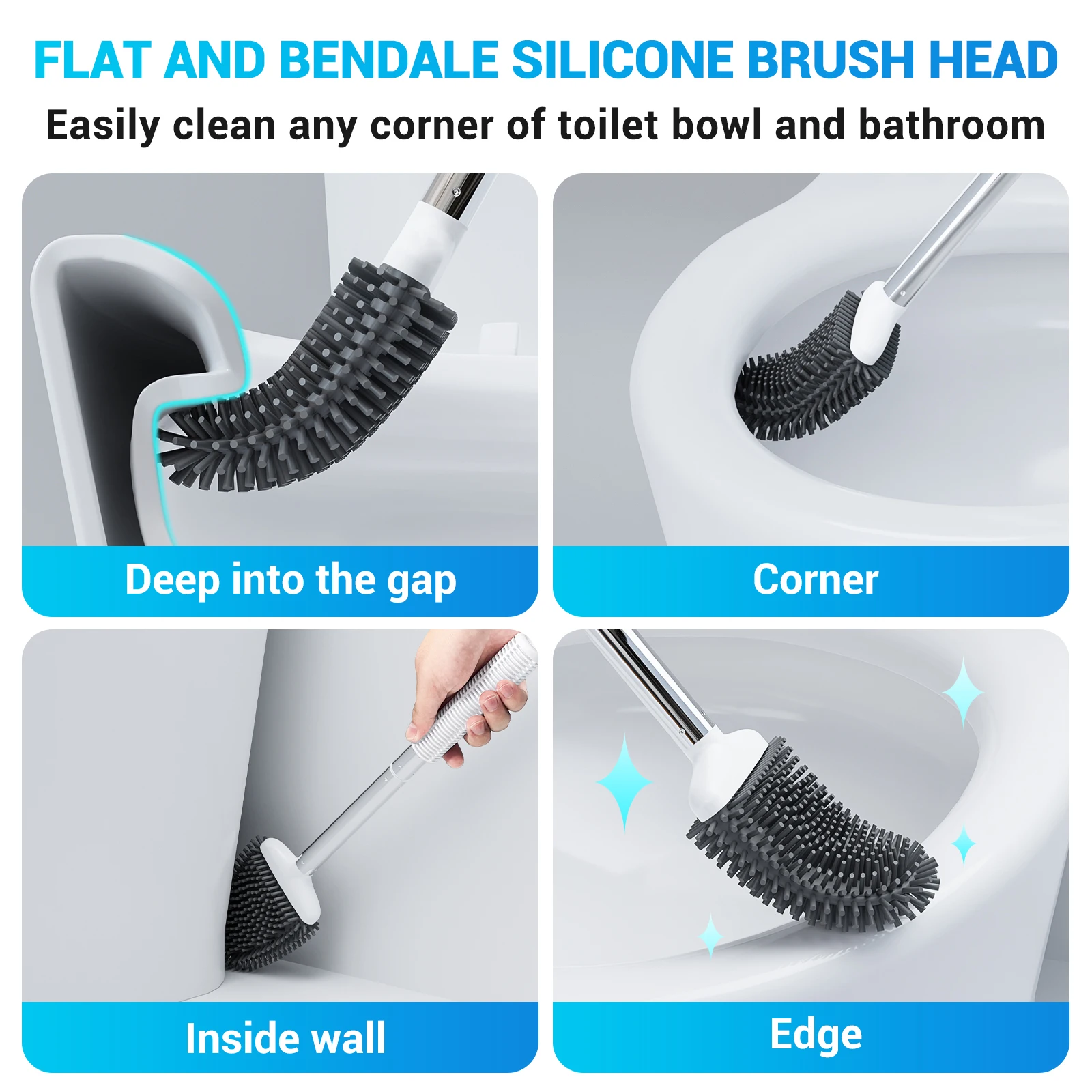 FLAT AND BENDALE SILICONE BRUSH HEAD

Easily clean any corner of toilet bowl and bathroom

Deep into the gap

Corner

Inside wall

Edge