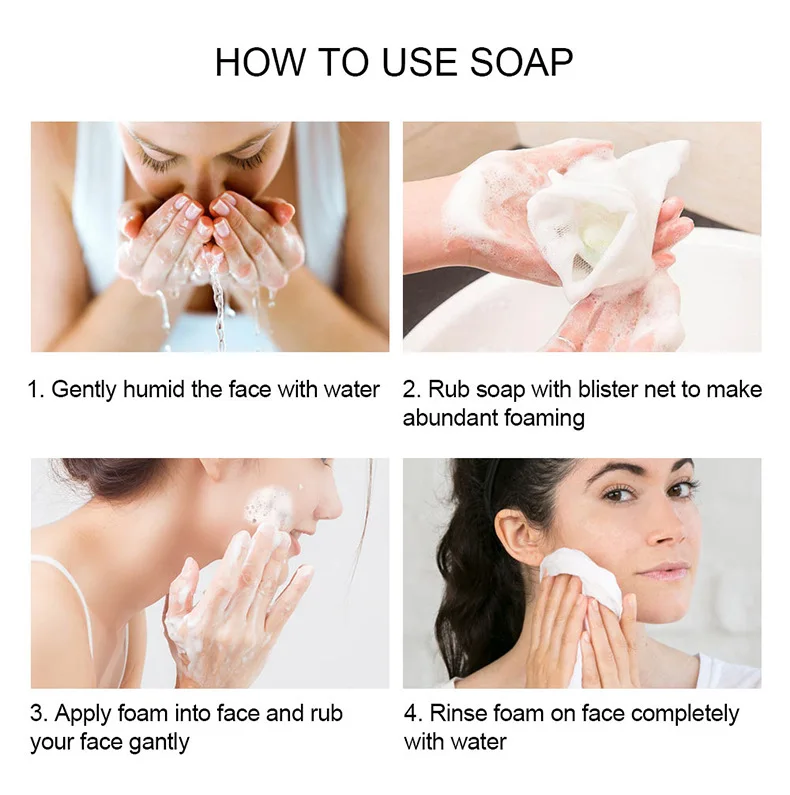 HOW TO USE SOAP

1. Gently humid the face with water

2. Rub soap with blister net to make abundant foaming

3. Apply foam into face and rub your face gantly

4. Rinse foam on face completely with water