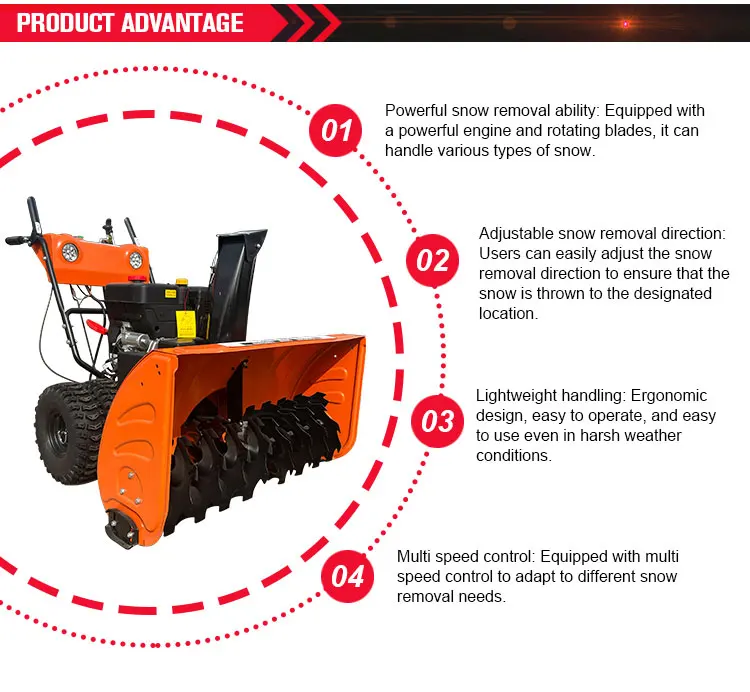 PRODUCT ADVANTAGE

01

Powerful snow removal ability: Equipped with a powerful engine and rotating blades, it can handle various types of snow.

02

Adjustable snow removal direction: Users can easily adjust the snow removal direction to ensure that the snow is thrown to the designated location.

03

Lightweight handling: Ergonomic design, easy to operate, and easy to use even in harsh weather conditions.

04

Multi speed control: Equipped with multi speed control to adapt to different snow removal needs.