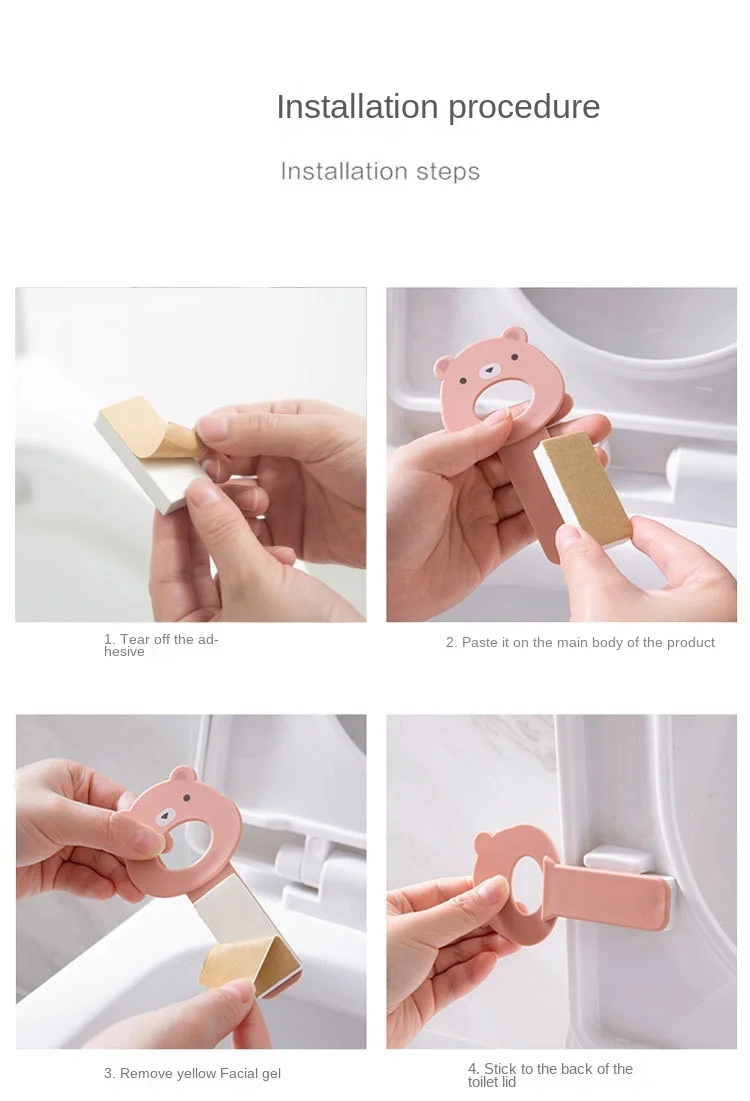 Installation procedure

Installation steps

1. Tear off the adhesive

2. Paste it on the main body of the product

3. Remove yellow Facial gel

4. Stick to the back of the toilet lid