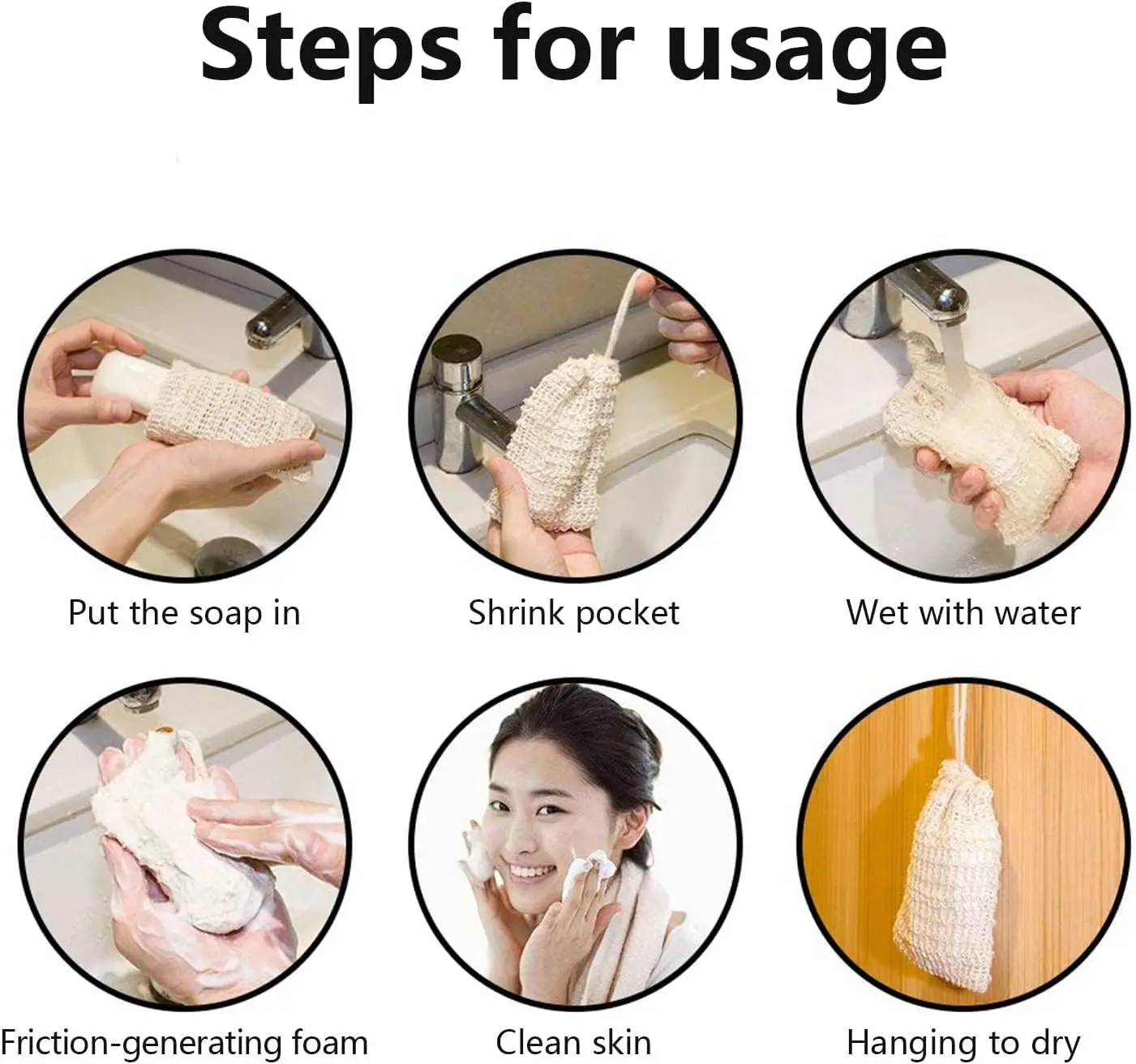 Steps for usage

Put the soap in

Shrink pocket

Wet with water

Friction-generating foam

Clean skin

Hanging to dry