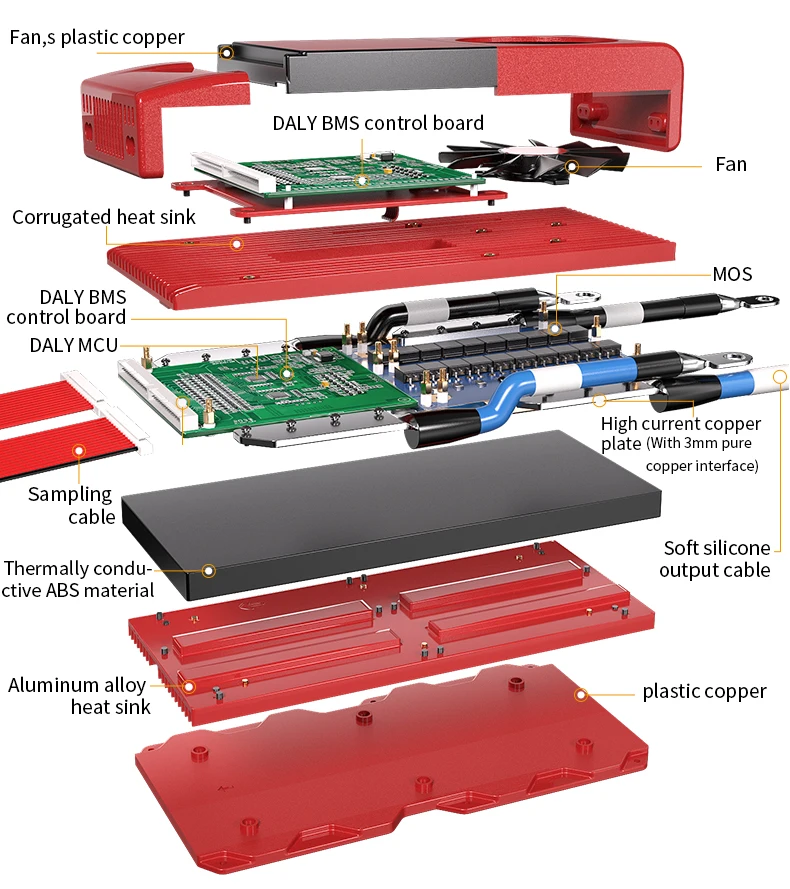 Fan,s plastic copper

DALY BMS control board

Fan

Corrugated heat sink

MOS

DALY BMS control board

DALY MCU

High current copper plate (With 3mm pure copper interface)

Sampling cable

Soft silicone output cable

Thermally conductive ABS material

Aluminum alloy heat sink

plastic copper