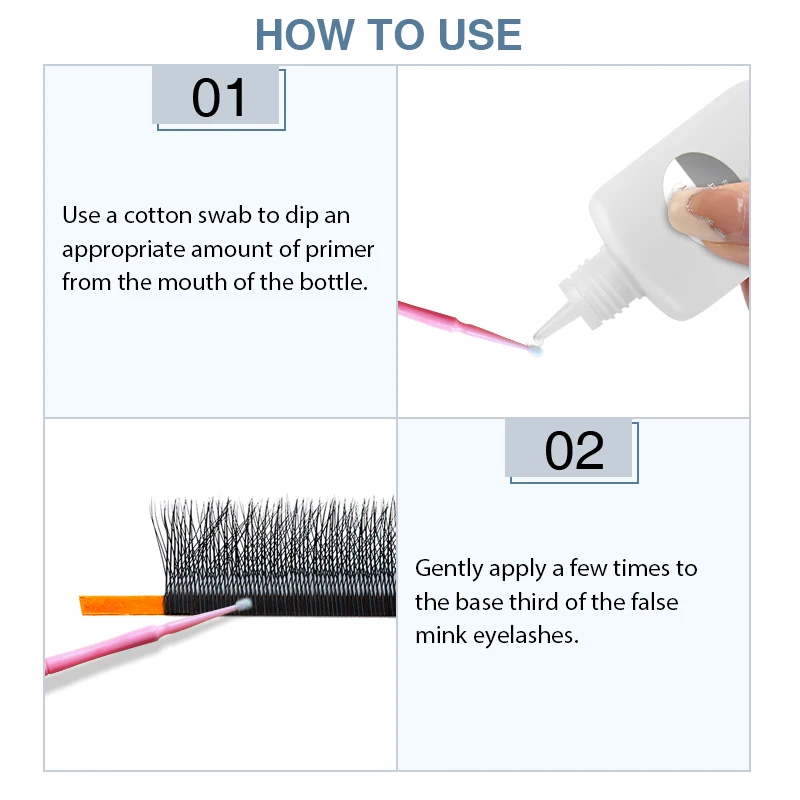 HOW TO USE

01

Use a cotton swab to dip an appropriate amount of primer from the mouth of the bottle.

02

Gently apply a few times to the base third of the false mink eyelashes.