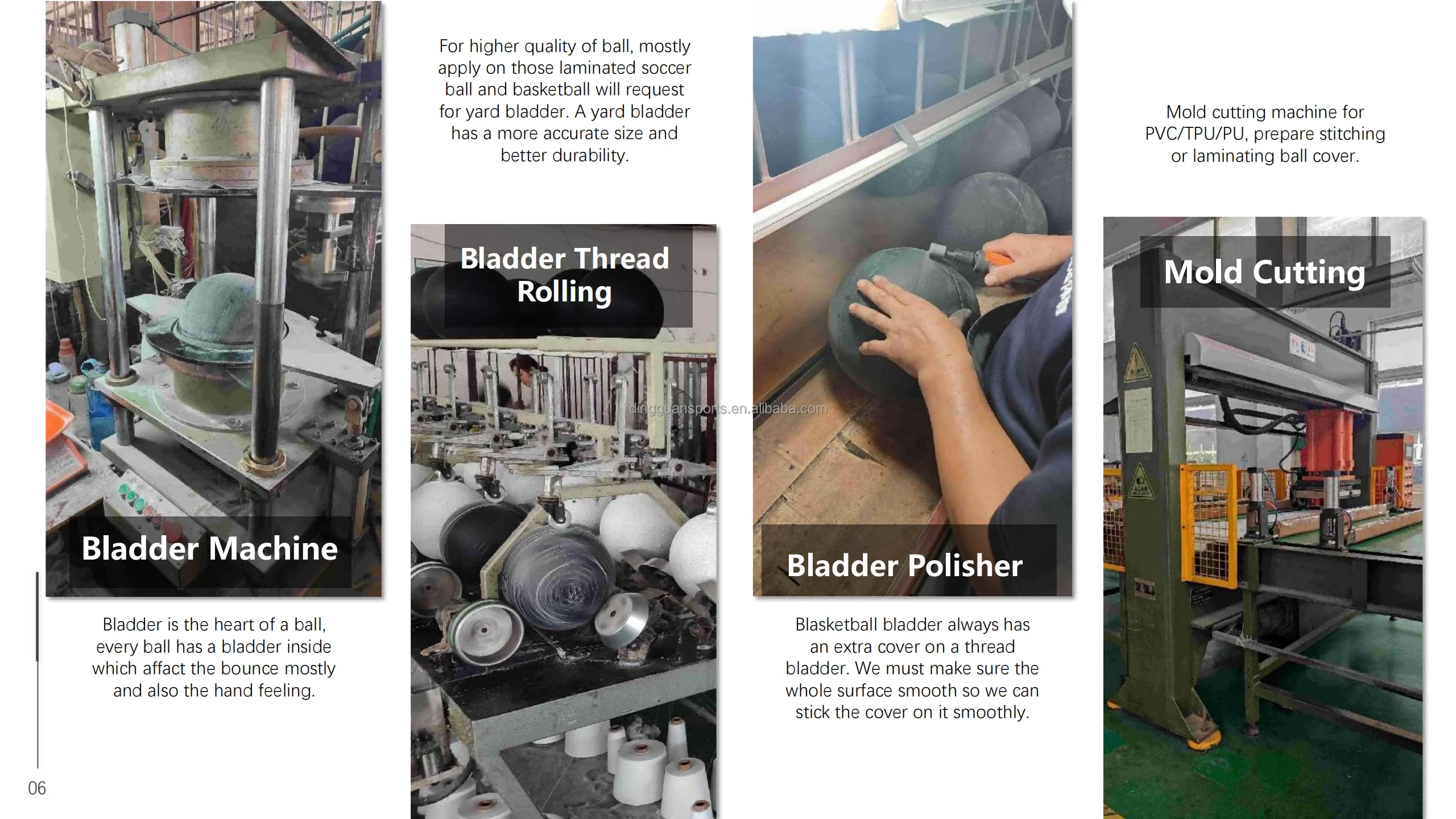 Bladder Machine

Bladder is the heart of a ball, every ball has a bladder inside which affact the bounce mostly and also the hand feeling.

For higher quality of ball, mostly apply on those laminated soccer ball and basketball will request for yard bladder. A yard bladder has a more accurate size and better durability.

Bladder Thread Rolling

dingguansports.en.alibaba.com

Bladder Polisher

Blasketball bladder always has an extra cover on a thread bladder. We must make sure the whole surface smooth so we can stick the cover on it smoothly.

Mold cutting machine for PVC/TPU/PU, prepare stitching or laminating ball cover.

Mold Cutting

06