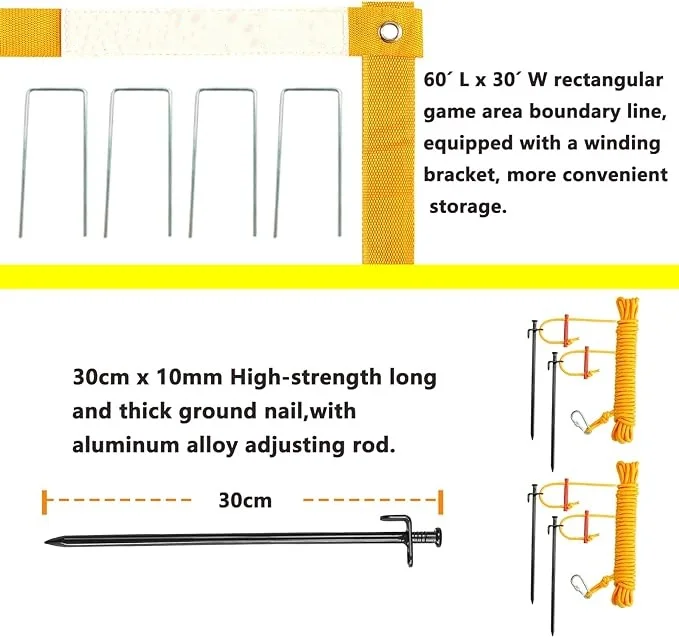 60´ L x 30´ W rectangular game area boundary line, equipped with a winding bracket, more convenient storage.

30cm x 10mm High-strength long and thick ground nail,with aluminum alloy adjusting rod.

30cm