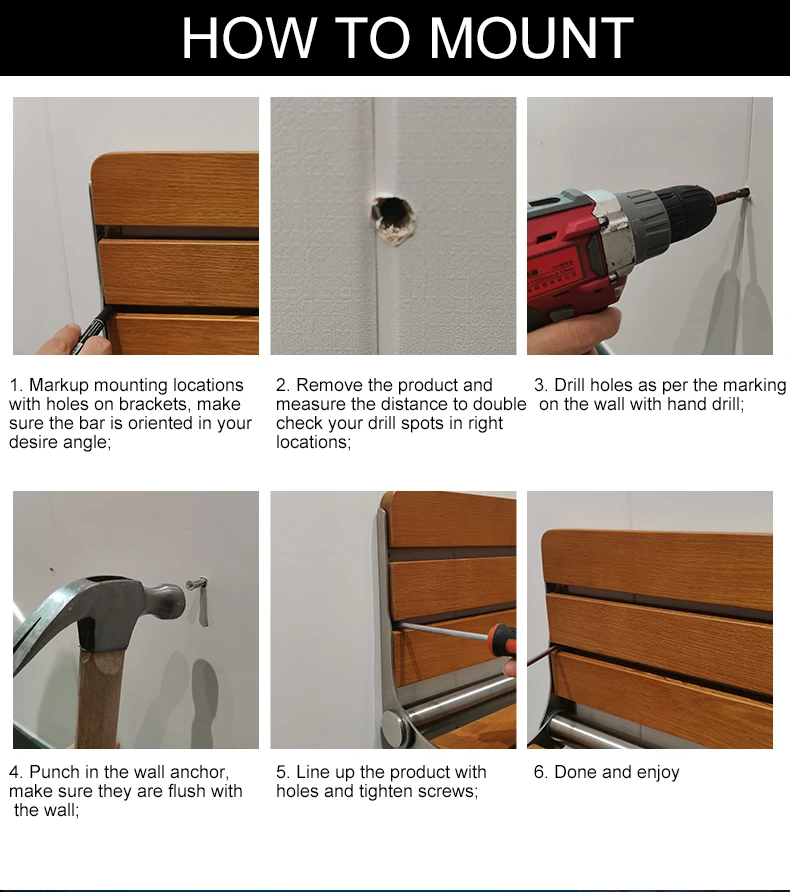 HOW TO MOUNT

1. Markup mounting locations with holes on brackets, make sure the bar is oriented in your desire angle;

2. Remove the product and measure the distance to double check your drill spots in right locations;

3. Drill holes as per the marking on the wall with hand drill;

4. Punch in the wall anchor, make sure they are flush with the wall;

5. Line up the product with holes and tighten screws;

6. Done and enjoy