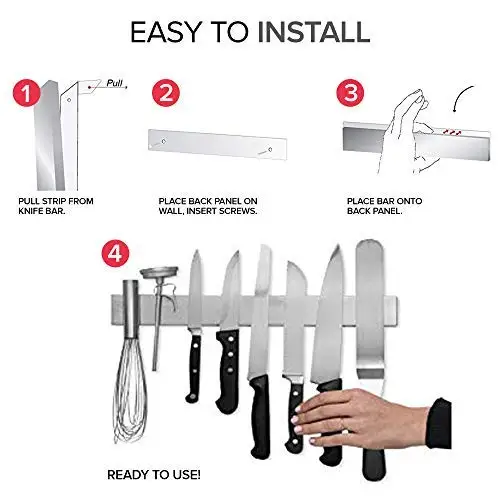 EASY TO INSTALL

1

Pull

PULL STRIP FROM KNIFE BAR.

2

PLACE BACK PANEL ON WALL, INSERT SCREWS.

3

PLACE BAR ONTO BACK PANEL.

4

READY TO USE!