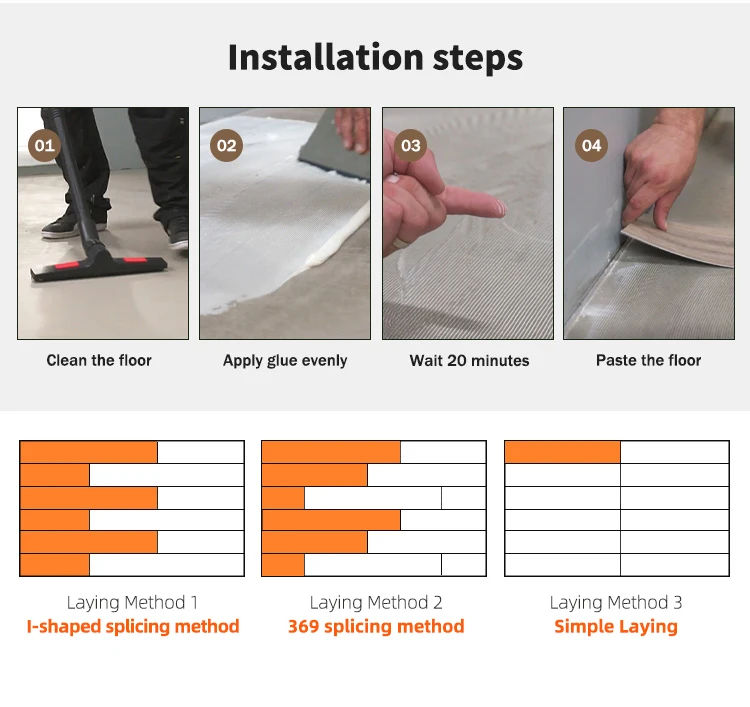 Installation steps

01
Clean the floor

02
Apply glue evenly

03
Wait 20 minutes

04
Paste the floor

Laying Method 1
I-shaped splicing method

Laying Method 2
369 splicing method

Laying Method 3
Simple Laying