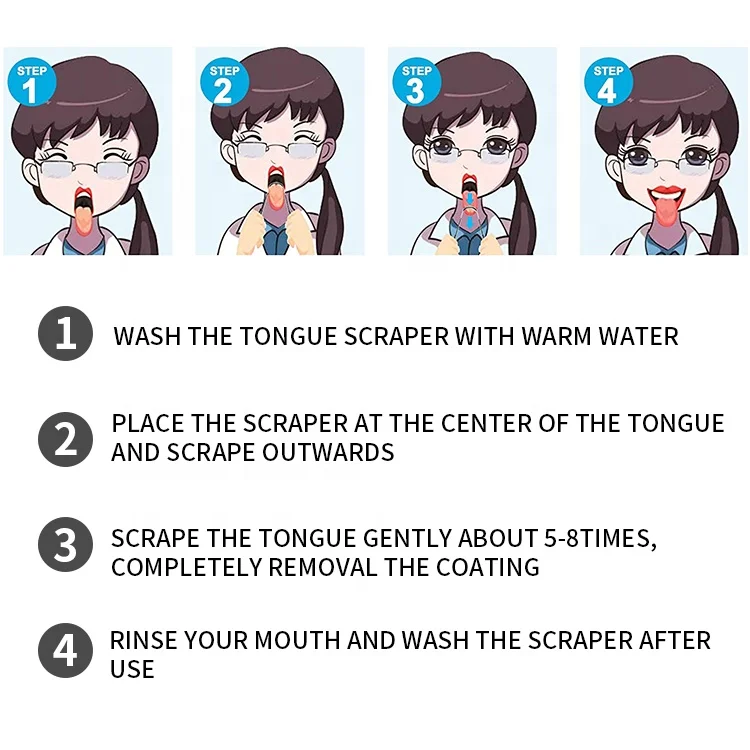 STEP 1

STEP 2

STEP 3

STEP 4

1 WASH THE TONGUE SCRAPER WITH WARM WATER

2 PLACE THE SCRAPER AT THE CENTER OF THE TONGUE AND SCRAPE OUTWARDS

3 SCRAPE THE TONGUE GENTLY ABOUT 5-8TIMES, COMPLETELY REMOVAL THE COATING

4 RINSE YOUR MOUTH AND WASH THE SCRAPER AFTER USE