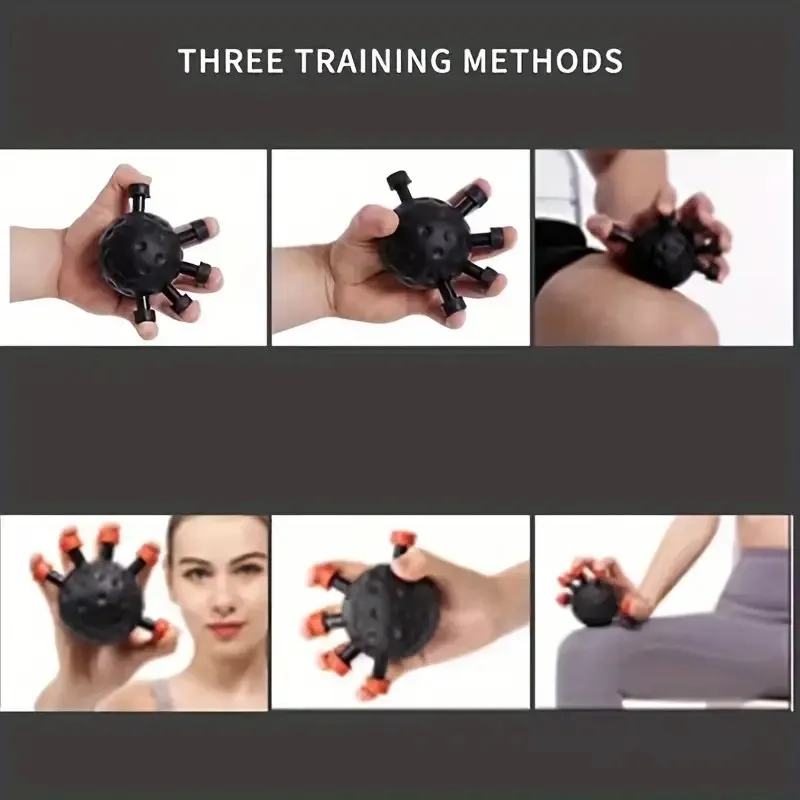 THREE TRAINING METHODS