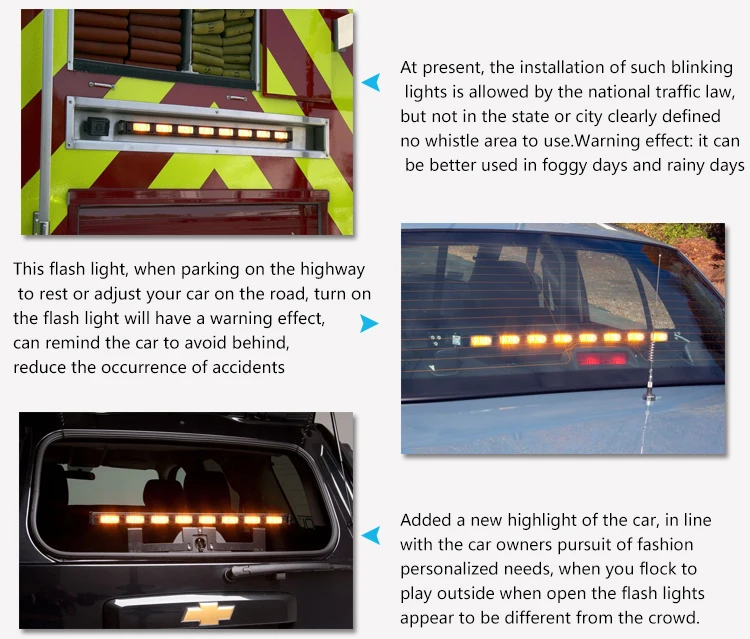 At present, the installation of such blinking lights is allowed by the national traffic law, but not in the state or city clearly defined no whistle area to use.Warning effect: it can be better used in foggy days and rainy days

This flash light, when parking on the highway to rest or adjust your car on the road, turn on the flash light will have a warning effect, can remind the car to avoid behind, reduce the occurrence of accidents

Added a new highlight of the car, in line with the car owners pursuit of fashion personalized needs, when you flock to play outside when open the flash lights appear to be different from the crowd.