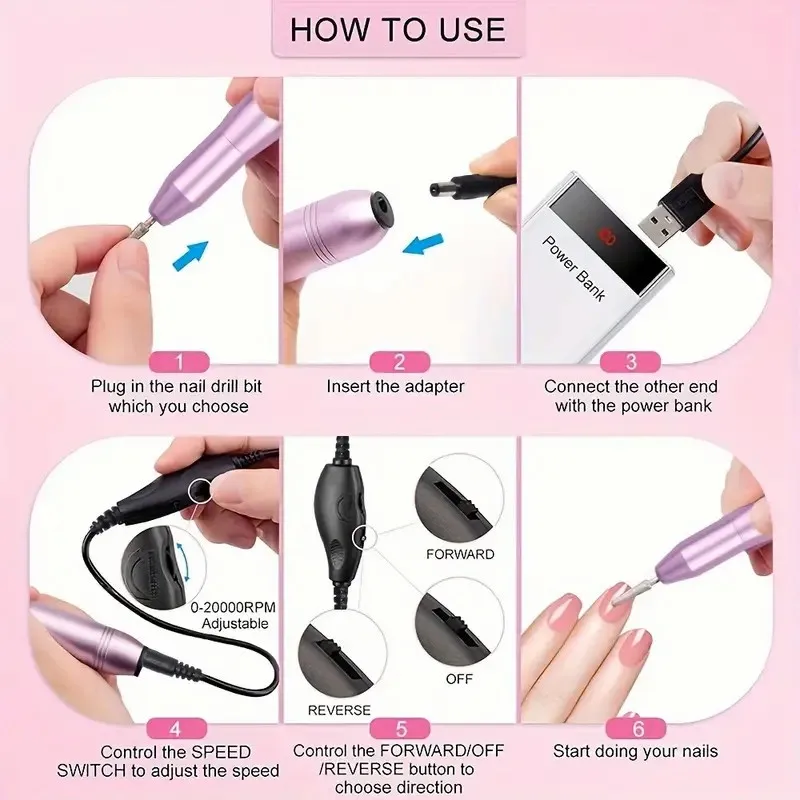 HOW TO USE

Power Bank

1
Plug in the nail drill bit which you choose

2
Insert the adapter

3
Connect the other end with the power bank

0-20000RPM Adjustable

FORWARD

OFF

REVERSE

4
Control the SPEED SWITCH to adjust the speed

5
Control the FORWARD/OFF /REVERSE button to choose direction

6
Start doing your nails