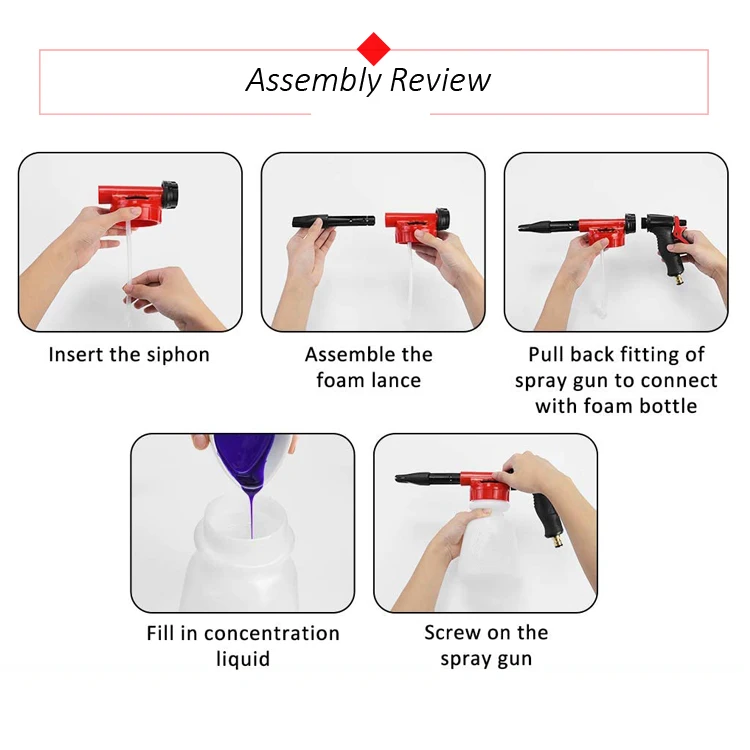 Assembly Review

Insert the siphon

Assemble the foam lance

Pull back fitting of spray gun to connect with foam bottle

Fill in concentration liquid

Screw on the spray gun