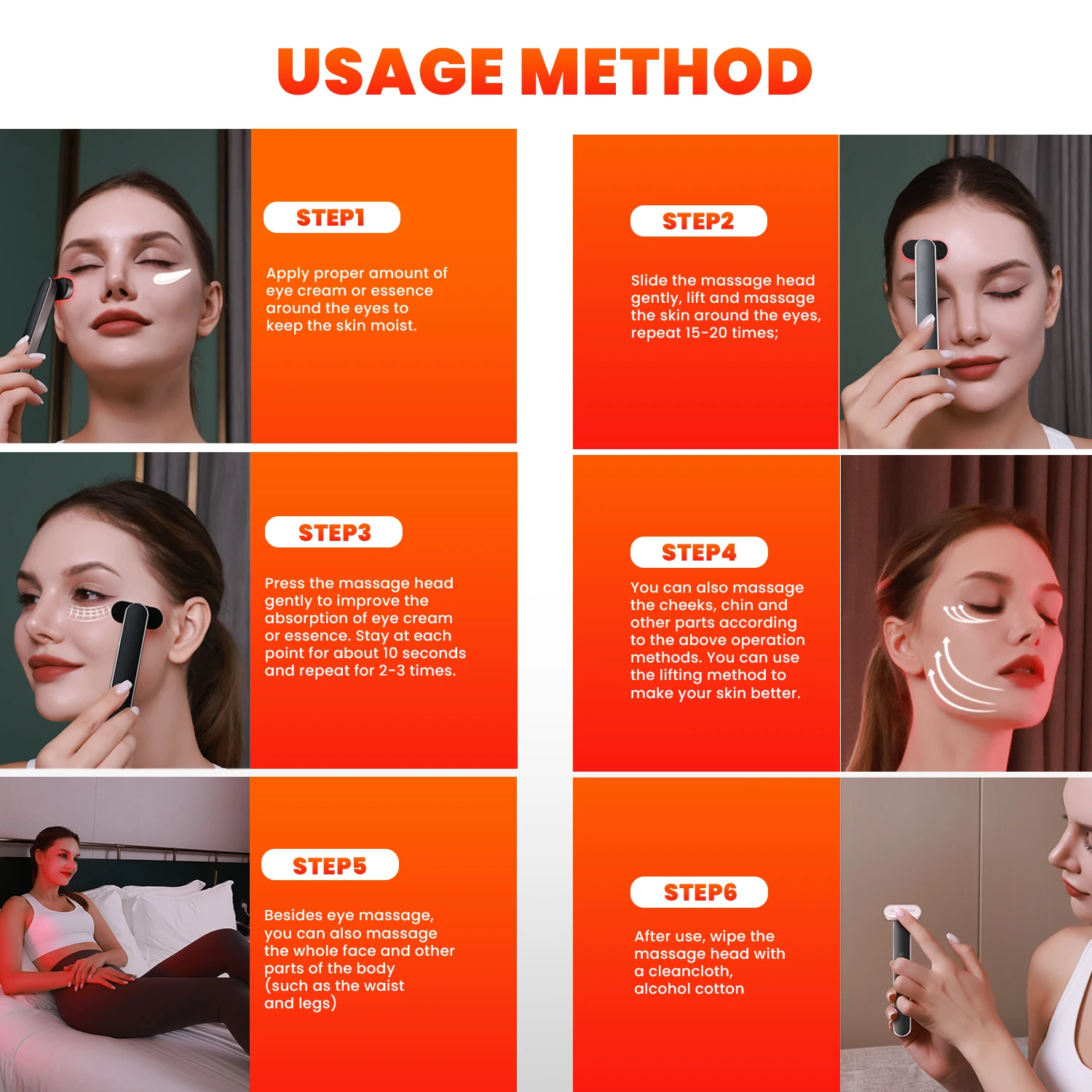 USAGE METHOD

STEP1

Apply proper amount of eye cream or essence around the eyes to keep the skin moist.

STEP2

Slide the massage head gently, lift and massage the skin around the eyes, repeat 15-20 times;

STEP3

Press the massage head gently to improve the absorption of eye cream or essence. Stay at each point for about 10 seconds and repeat for 2-3 times.

STEP4

You can also massage the cheeks, chin and other parts according to the above operation methods. You can use the lifting method to make your skin better.

STEP5

Besides eye massage, you can also massage the whole face and other parts of the body (such as the waist and legs)

STEP6

After use, wipe the massage head with a cleancloth, alcohol cotton