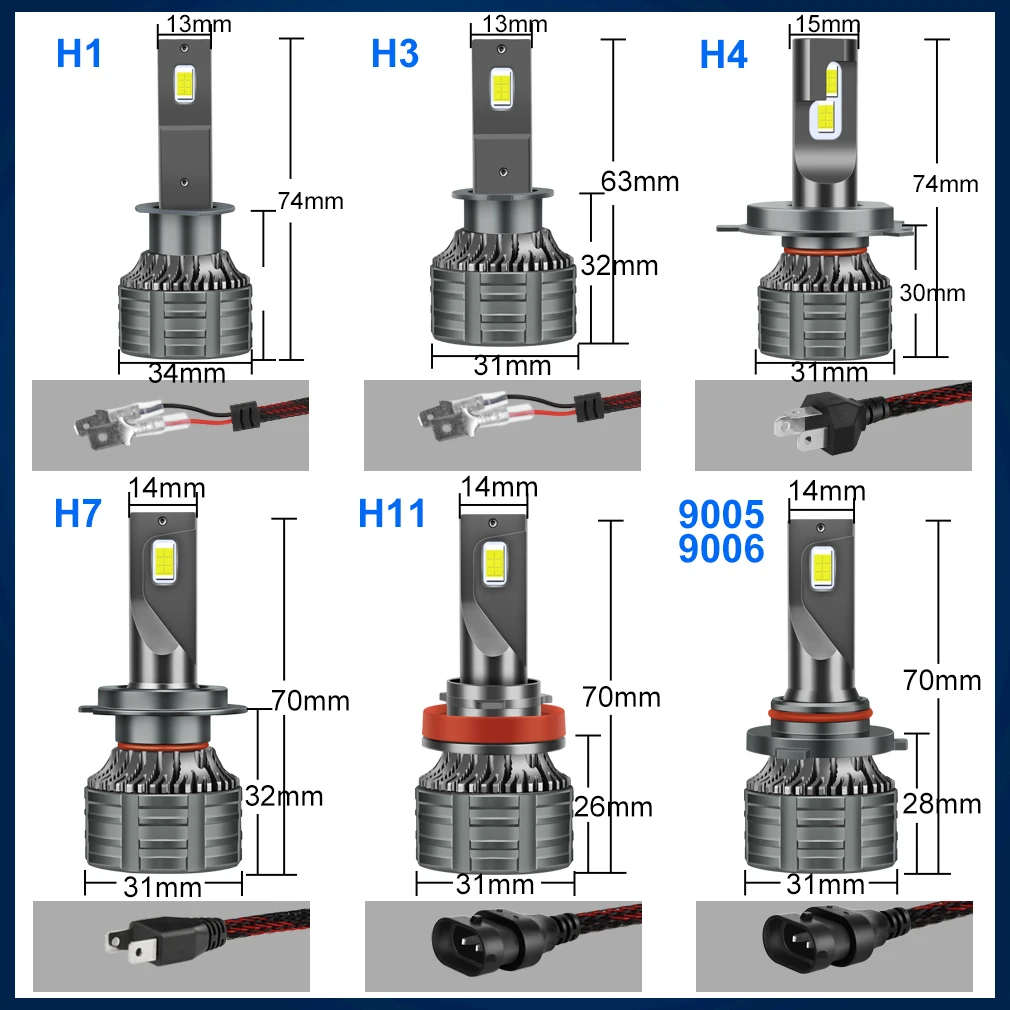 H1
13mm
74mm
34mm

H3
13mm
63mm
32mm
31mm

H4
15mm
74mm
30mm
31mm

H7
14mm
70mm
32mm
31mm

H11
14mm
70mm
26mm
31mm

9005
9006
14mm
70mm
28mm
31mm