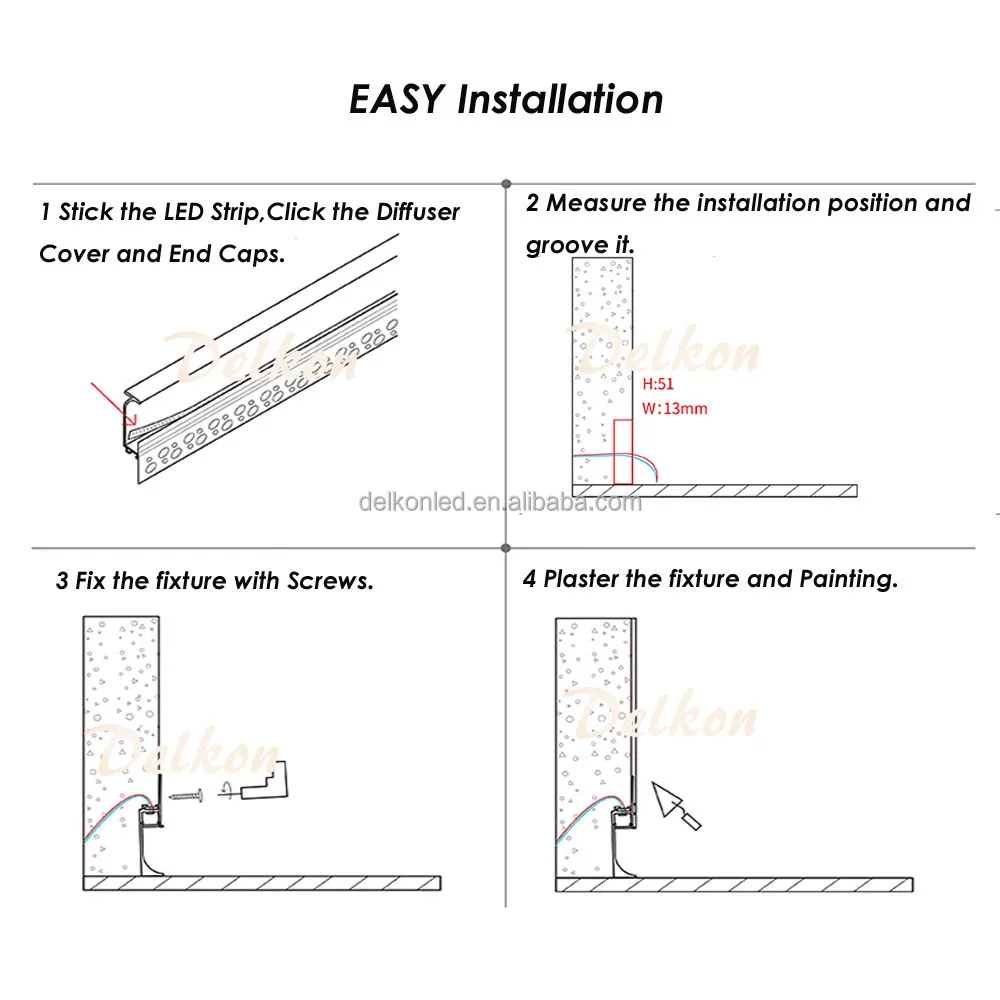 EASY Installation

1 Stick the LED Strip,Click the Diffuser Cover and End Caps.

Delkon

2 Measure the installation position and groove it.

Delkon

H:51
W:13mm

delkonled.en.alibaba.com

3 Fix the fixture with Screws.

Delkon

4 Plaster the fixture and Painting.

Delkon