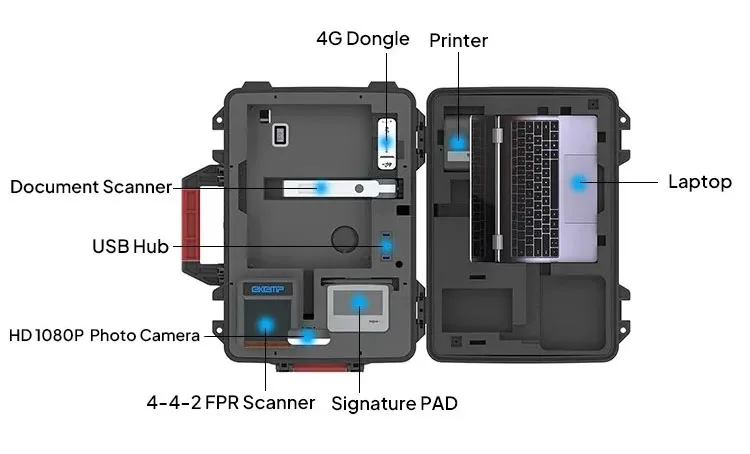 4G Dongle
Printer
Document Scanner
Laptop
USB Hub
EKEMP
HD 1080P Photo Camera
4-4-2 FPR Scanner
Signature PAD