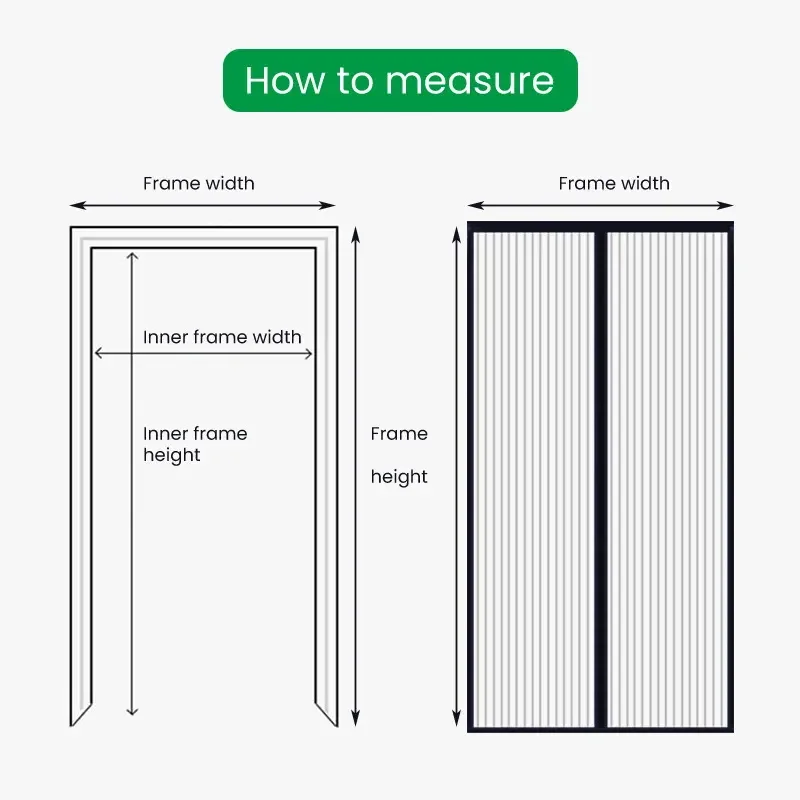 How to measure

Frame width

Inner frame width

Inner frame height

Frame

height

Frame width