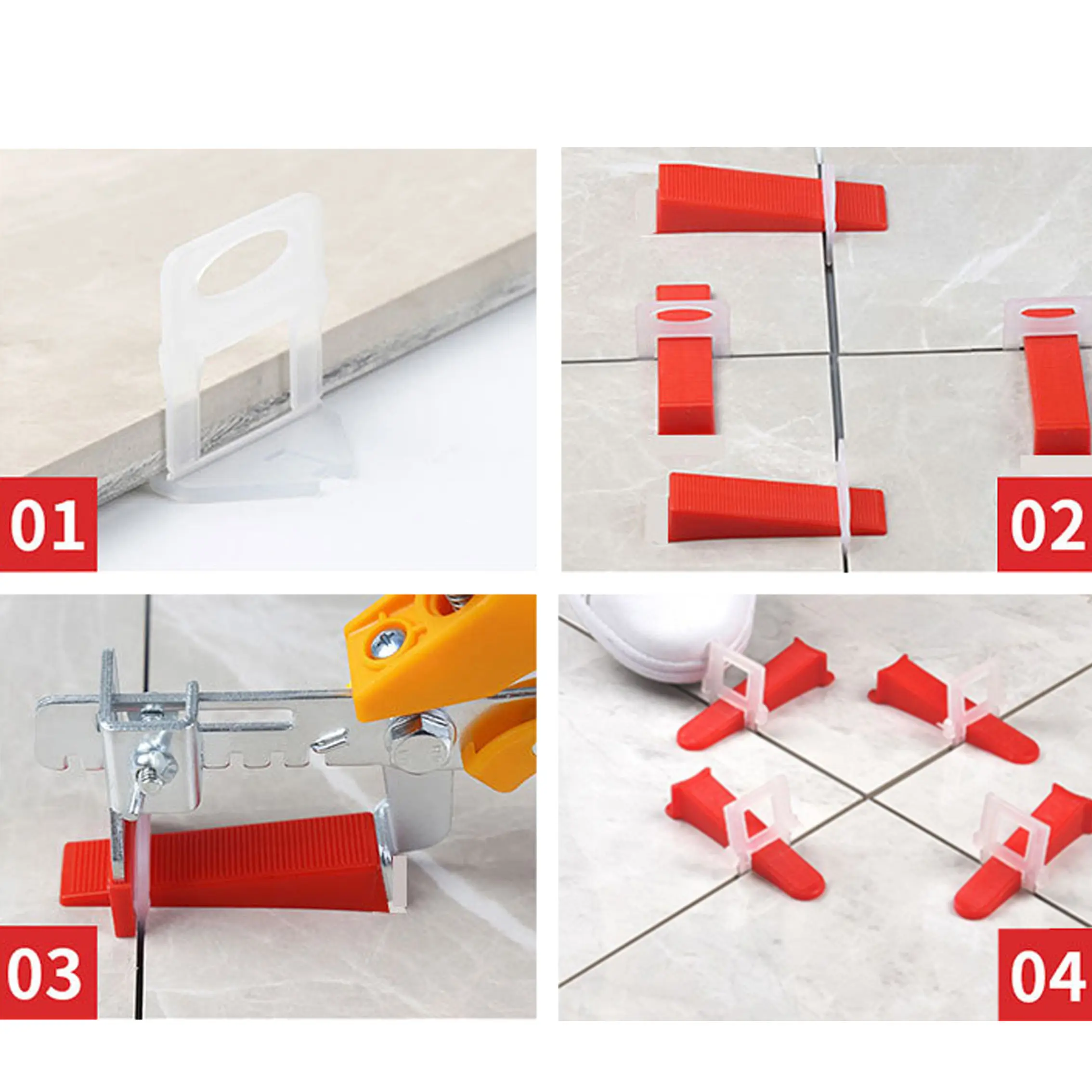 01

02

03

04