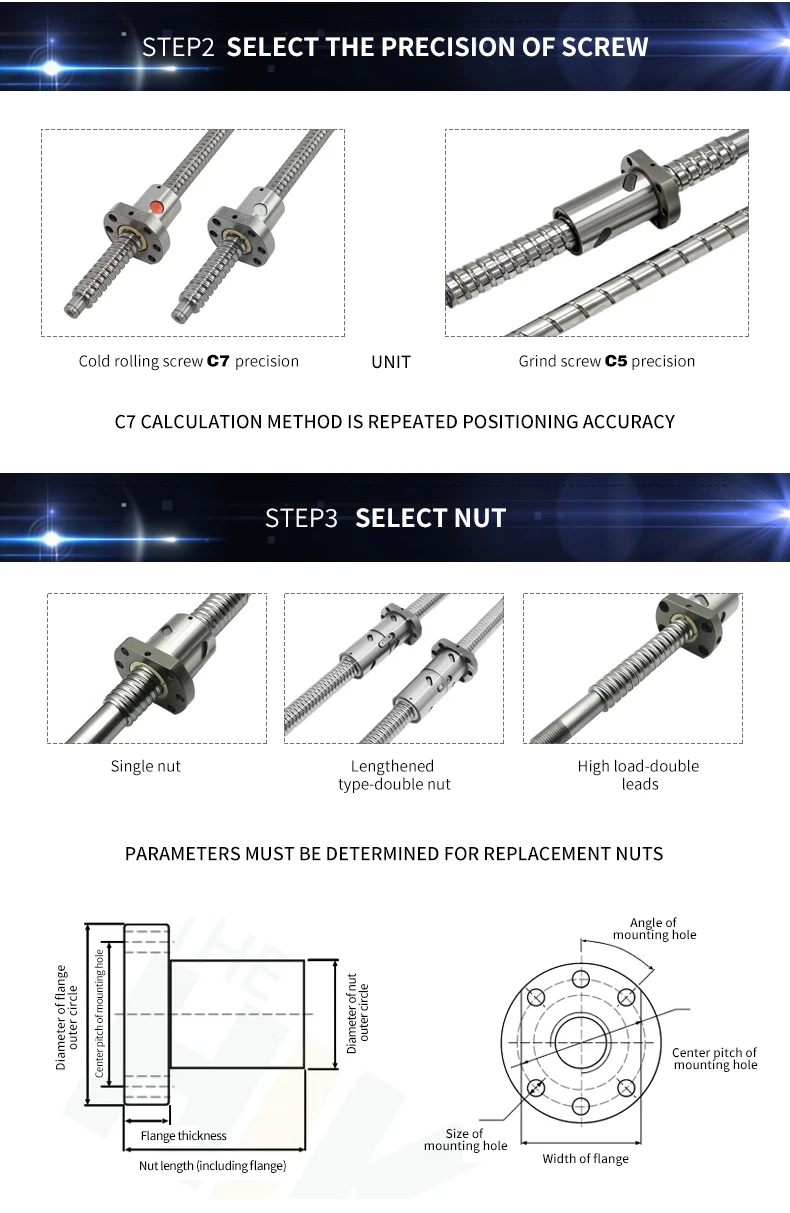 STEP2 SELECT THE PRECISION OF SCREW

Cold rolling screw C7 precision

UNIT

Grind screw C5 precision

C7 CALCULATION METHOD IS REPEATED POSITIONING ACCURACY

STEP3 SELECT NUT

Single nut

Lengthened type-double nut

High load-double leads

PARAMETERS MUST BE DETERMINED FOR REPLACEMENT NUTS

Diameter of flange outer circle

Center pitch of mounting hole

Diameter of nut outer circle

Flange thickness

Nut length (including flange)

Angle of mounting hole

Center pitch of mounting hole

Size of mounting hole

Width of flange