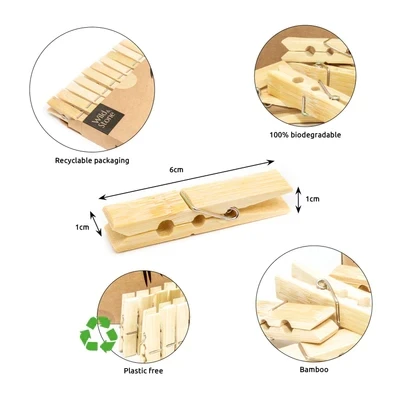 Wild & Stone

Recyclable packaging

100% biodegradable

6cm

1cm

1cm

Plastic free

Bamboo